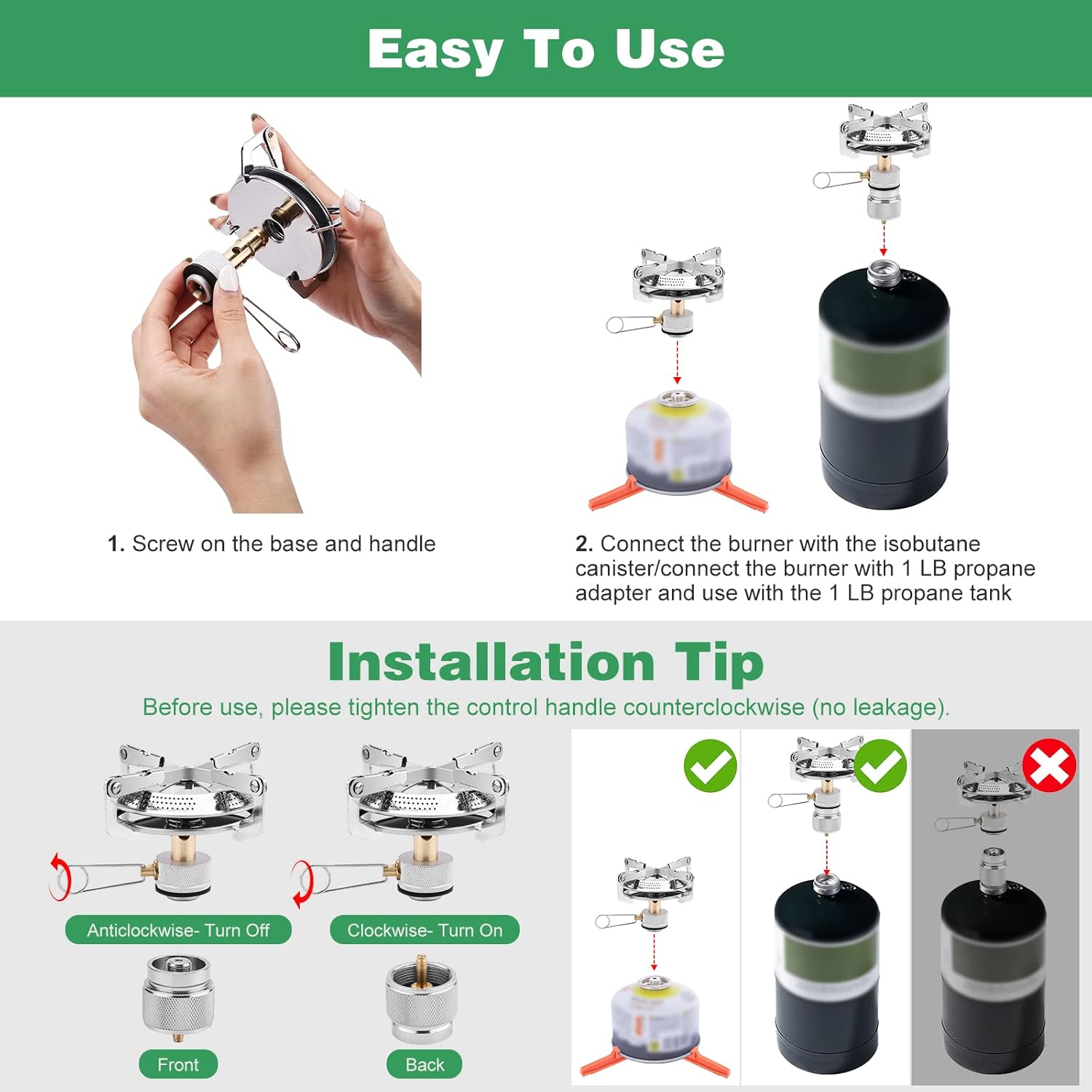 Easy To Use

1. Screw on the base and handle

2. Connect the burner with the isobutane canister/connect the burner with 1 LB propane adapter and use with the 1 LB propane tank

Installation Tip

Before use, please tighten the control handle counterclockwise (no leakage).

Anticlockwise- Turn Off

Clockwise- Turn On

Front

Back