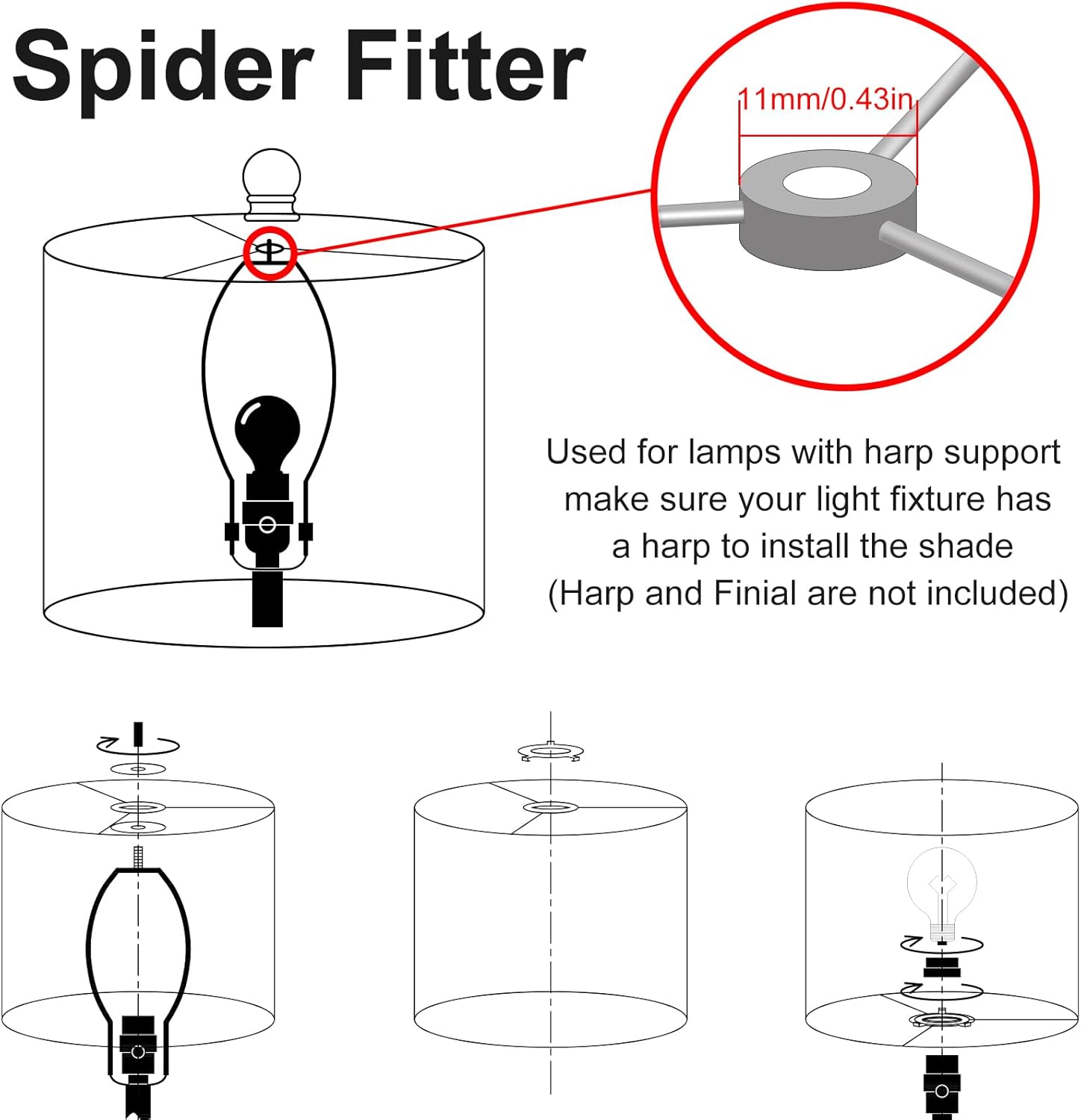 Spider Fitter

11mm/0.43in

Used for lamps with harp support make sure your light fixture has a harp to install the shade (Harp and Finial are not included)