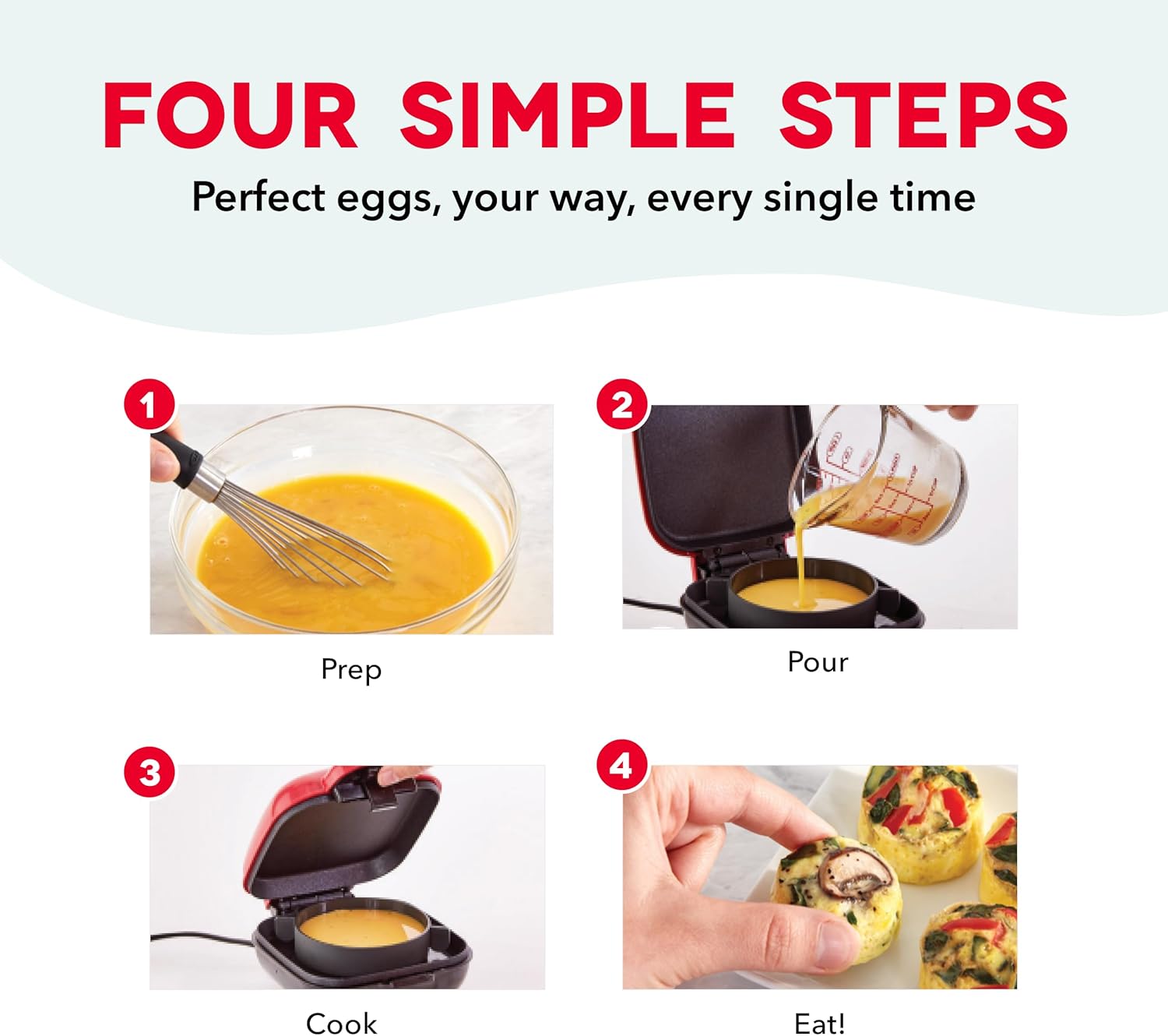 FOUR SIMPLE STEPS

Perfect eggs, your way, every single time

1

Prep

2

Pour

3

Cook

4

Eat!