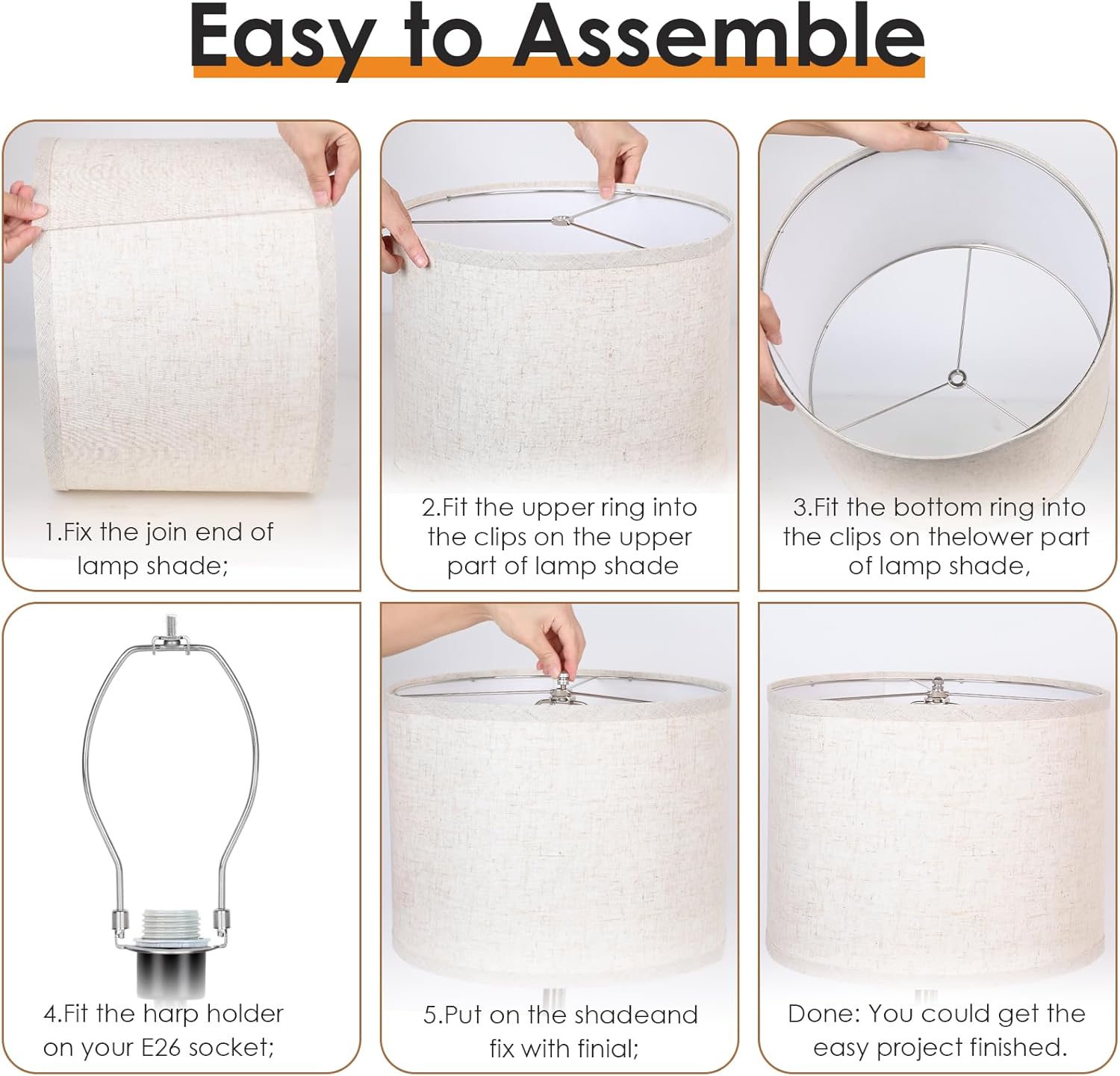 Easy to Assemble

1.Fix the join end of lamp shade;

2.Fit the upper ring into the clips on the upper part of lamp shade

3.Fit the bottom ring into the clips on thelower part of lamp shade,

4.Fit the harp holder on your E26 socket;

5.Put on the shadeand fix with finial;

Done: You could get the easy project finished.