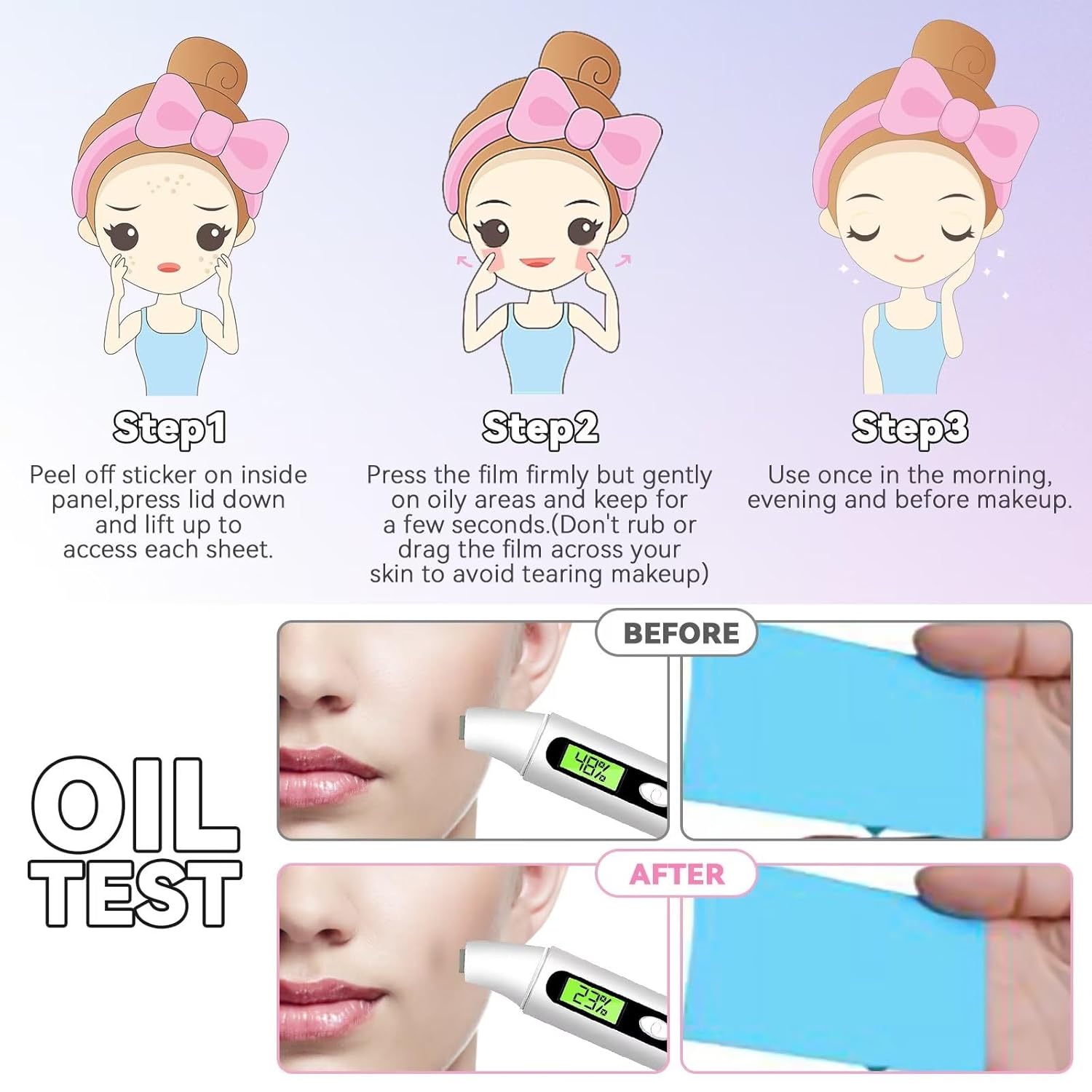 Step1
Peel off sticker on inside panel,press lid down and lift up to access each sheet.

Step2
Press the film firmly but gently on oily areas and keep for a few seconds.(Don't rub or drag the film across your skin to avoid tearing makeup)

Step3
Use once in the morning, evening and before makeup.

OIL TEST

BEFORE

48%

AFTER

23%