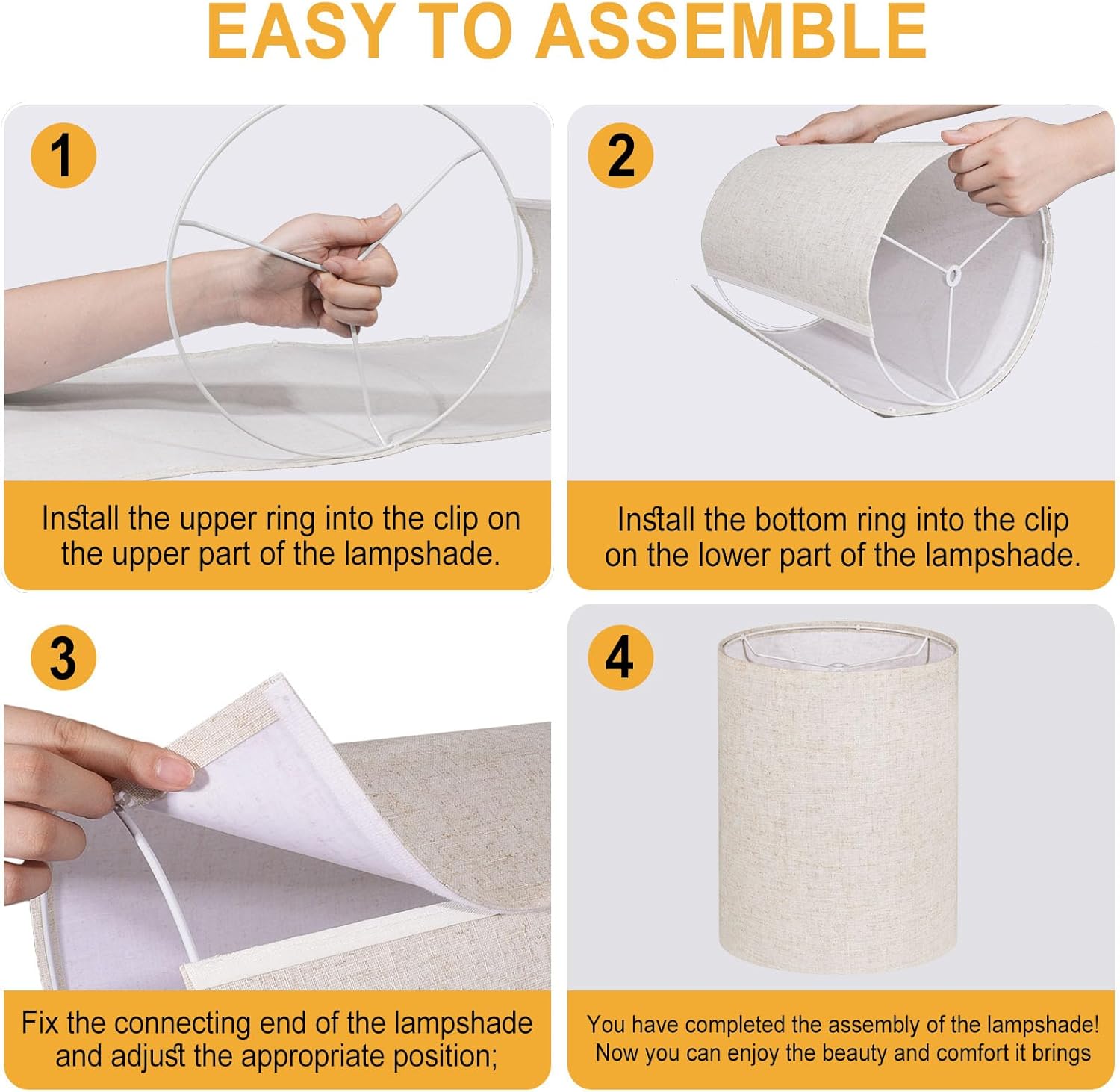 EASY TO ASSEMBLE

1

Install the upper ring into the clip on the upper part of the lampshade.

2

Install the bottom ring into the clip on the lower part of the lampshade.

3

Fix the connecting end of the lampshade and adjust the appropriate position;

4

You have completed the assembly of the lampshade! Now you can enjoy the beauty and comfort it brings