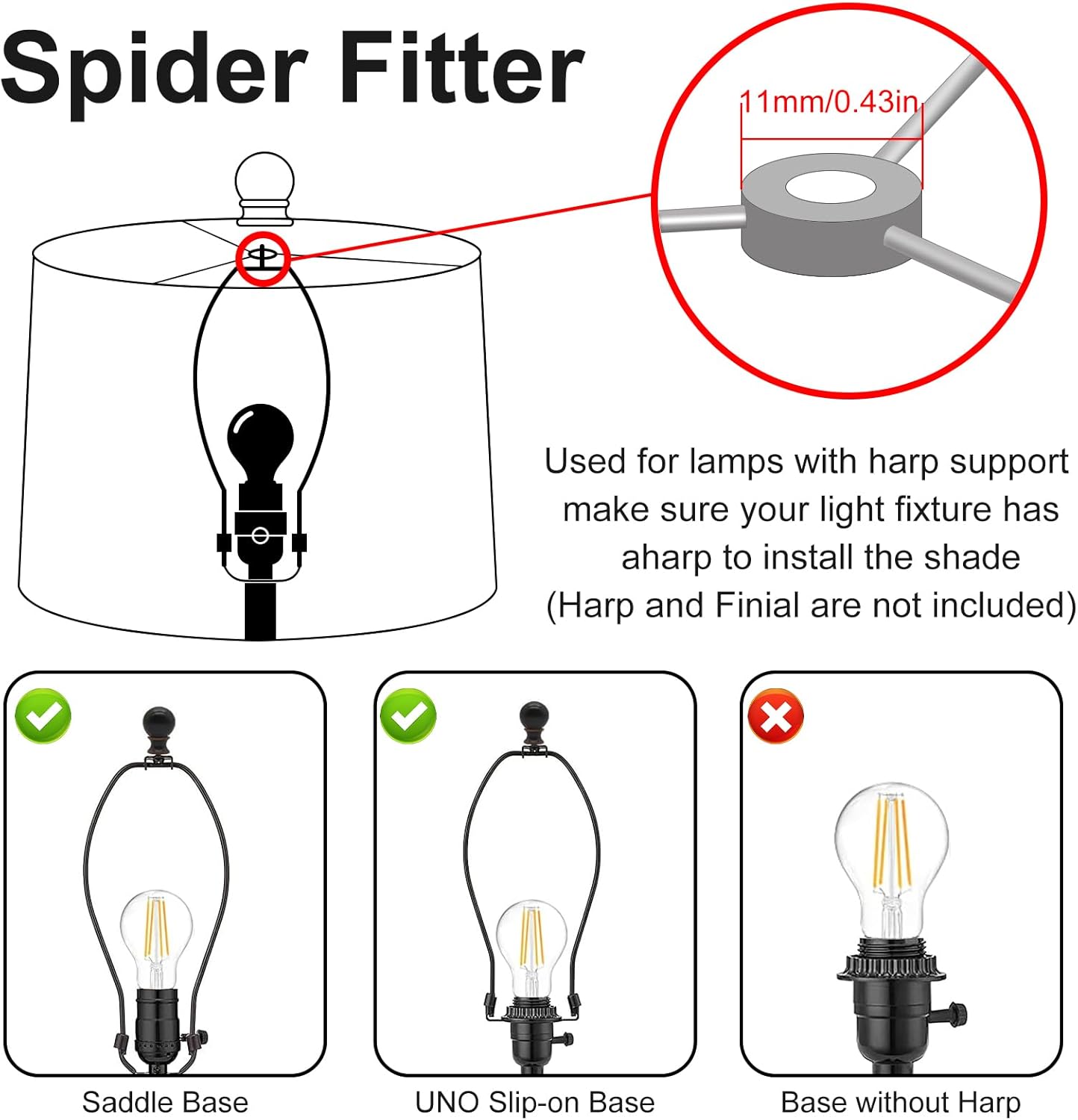 Spider Fitter

11mm/0.43in

Used for lamps with harp support make sure your light fixture has aharp to install the shade (Harp and Finial are not included)

Saddle Base

UNO Slip-on Base

Base without Harp