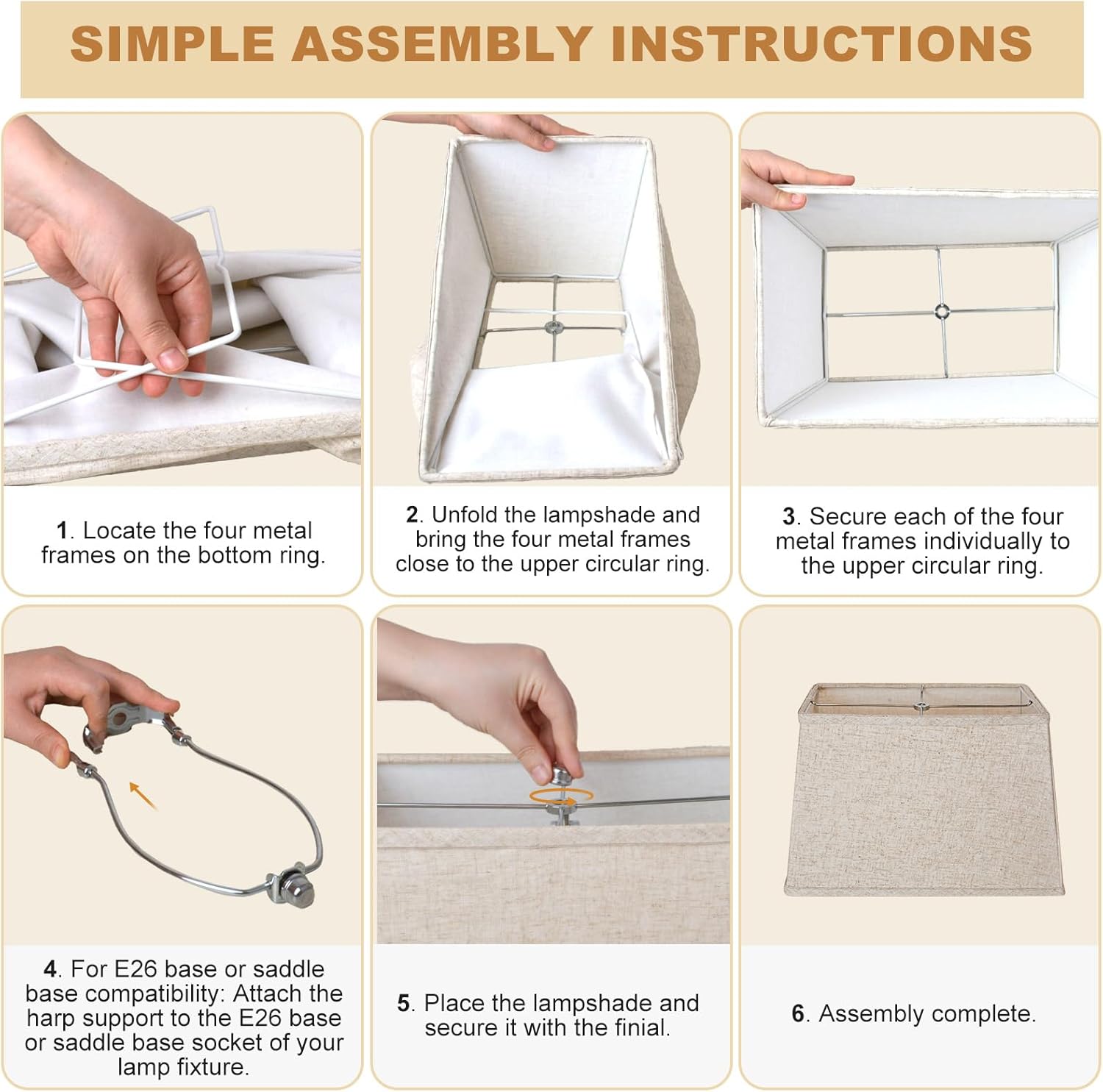 SIMPLE ASSEMBLY INSTRUCTIONS

1. Locate the four metal frames on the bottom ring.

2. Unfold the lampshade and bring the four metal frames close to the upper circular ring.

3. Secure each of the four metal frames individually to the upper circular ring.

4. For E26 base or saddle base compatibility: Attach the harp support to the E26 base or saddle base socket of your lamp fixture.

5. Place the lampshade and secure it with the finial.

6. Assembly complete.