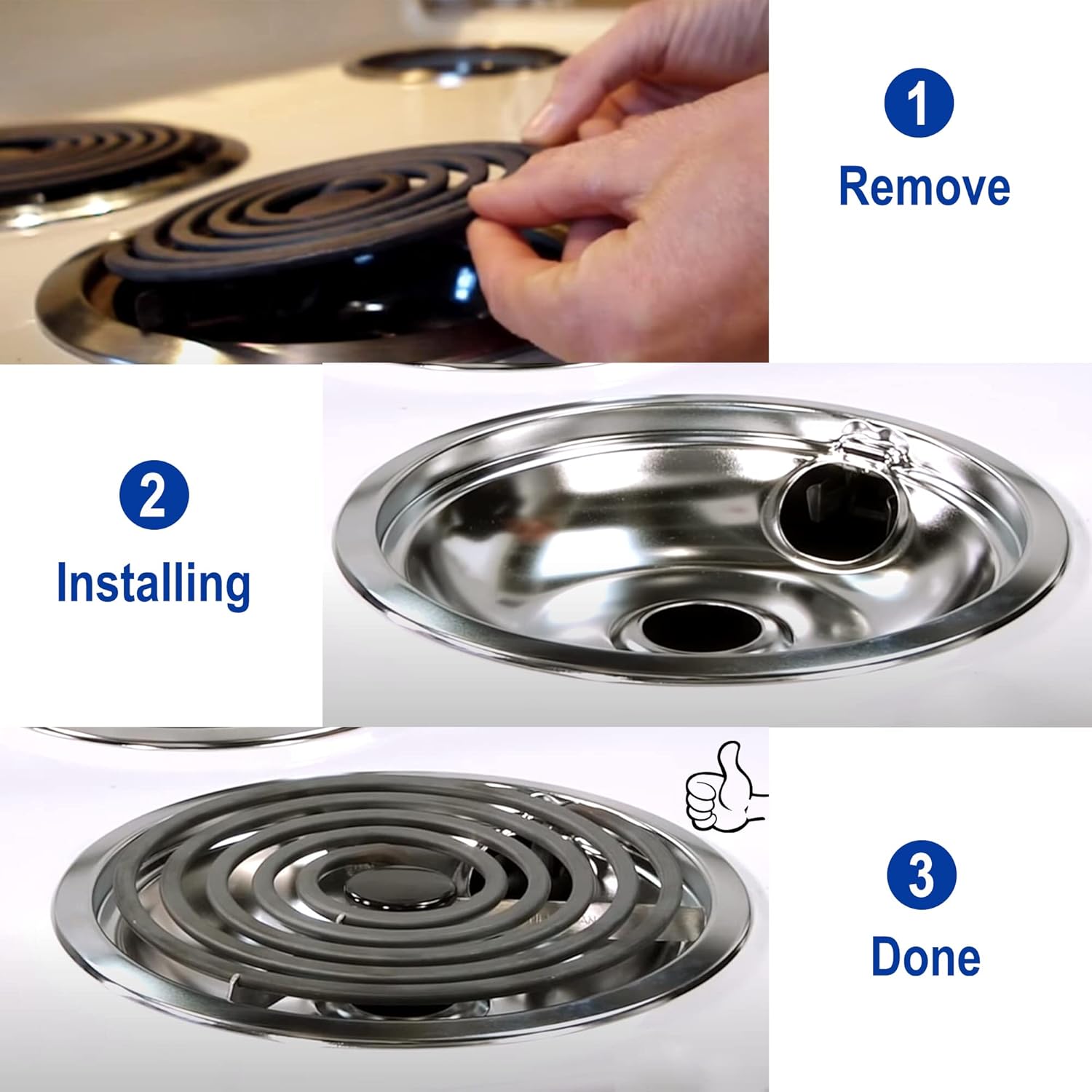 1
Remove

2
Installing

3
Done