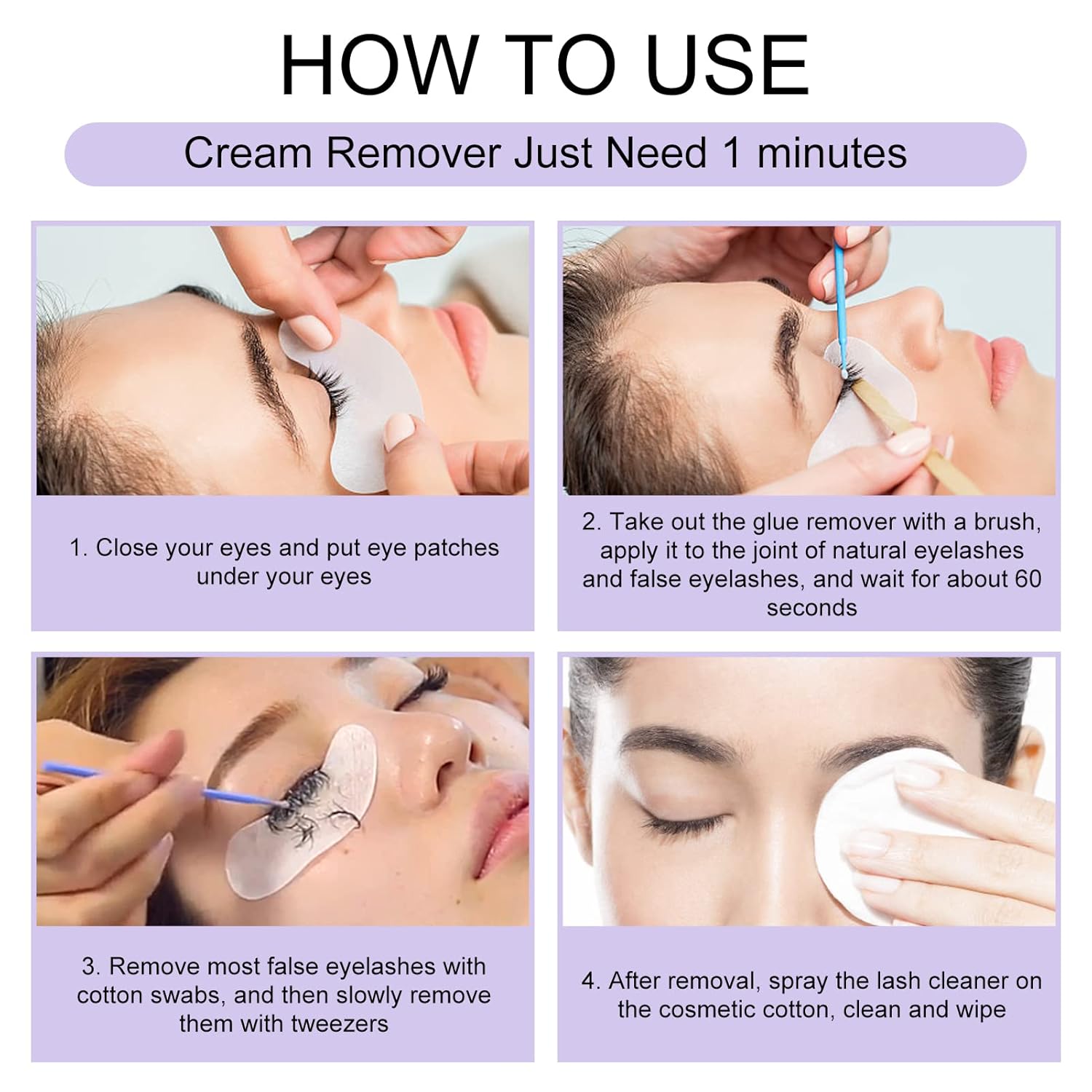 HOW TO USE

Cream Remover Just Need 1 minutes

1. Close your eyes and put eye patches under your eyes

2. Take out the glue remover with a brush, apply it to the joint of natural eyelashes and false eyelashes, and wait for about 60 seconds

3. Remove most false eyelashes with cotton swabs, and then slowly remove them with tweezers

4. After removal, spray the lash cleaner on the cosmetic cotton, clean and wipe