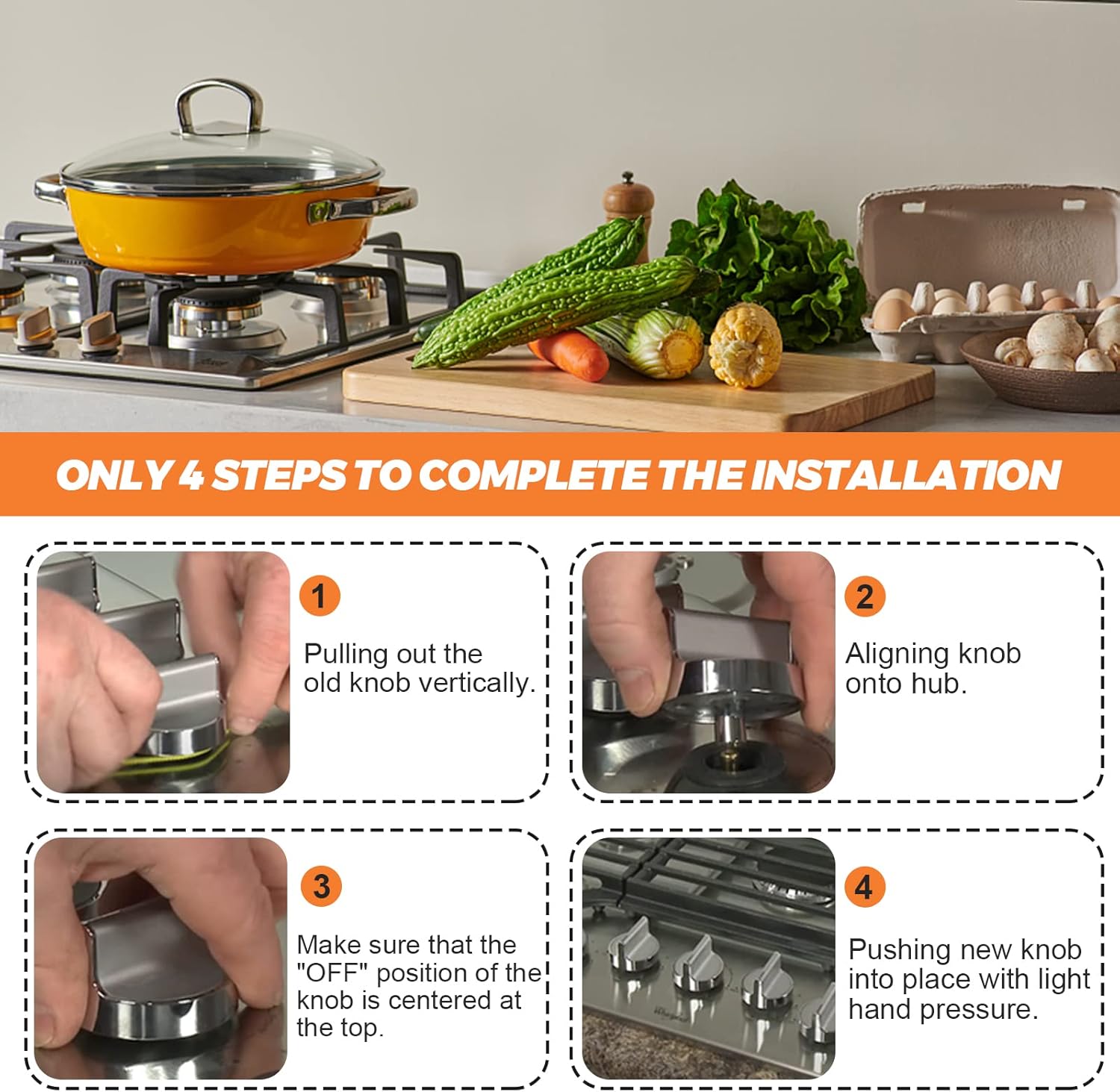 ONLY 4 STEPS TO COMPLETE THE INSTALLATION

1

Pulling out the old knob vertically.

2

Aligning knob onto hub.

3

Make sure that the "OFF" position of the knob is centered at the top.

4

Pushing new knob into place with light hand pressure.