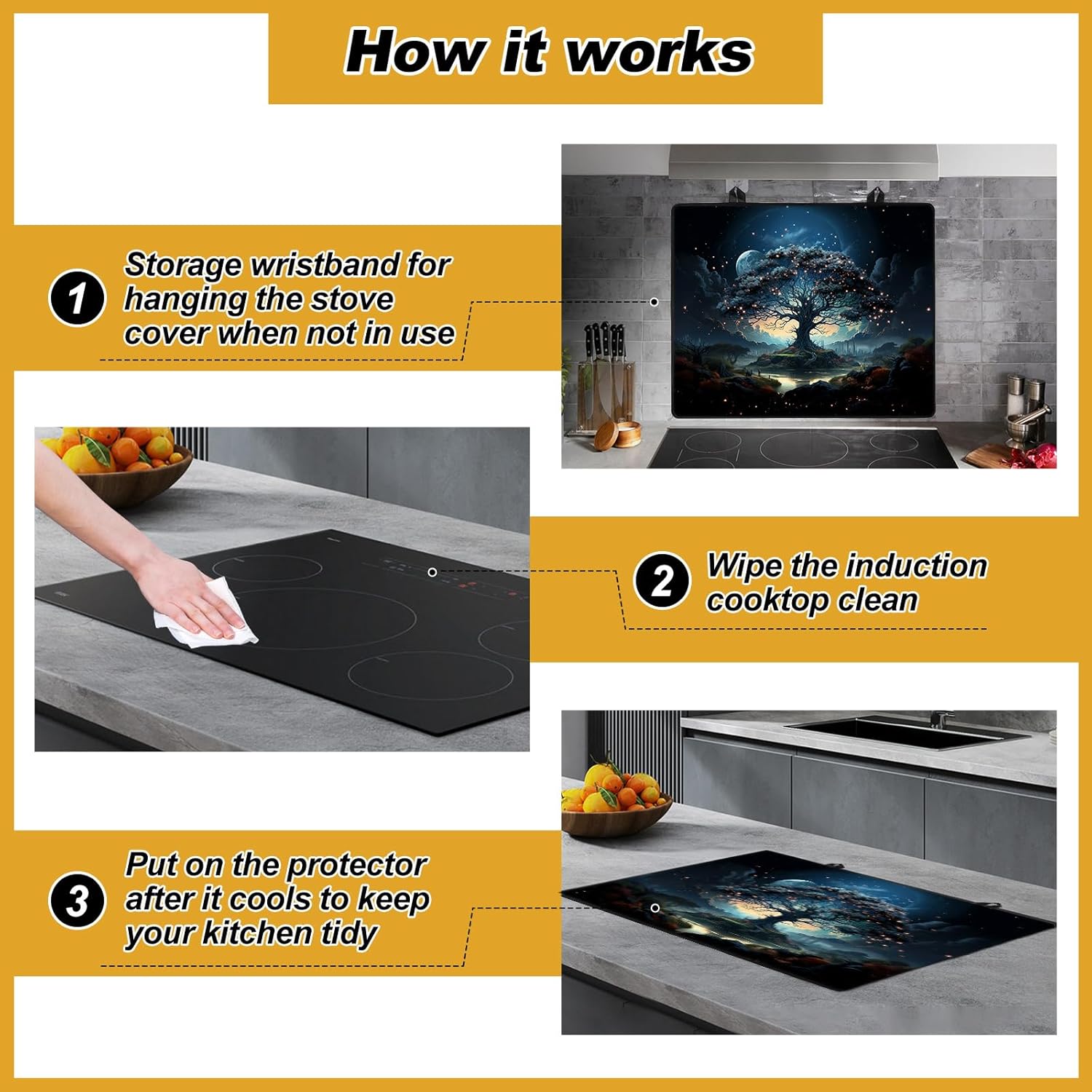 How it works

1 Storage wristband for hanging the stove cover when not in use

2 Wipe the induction cooktop clean

3 Put on the protector after it cools to keep your kitchen tidy