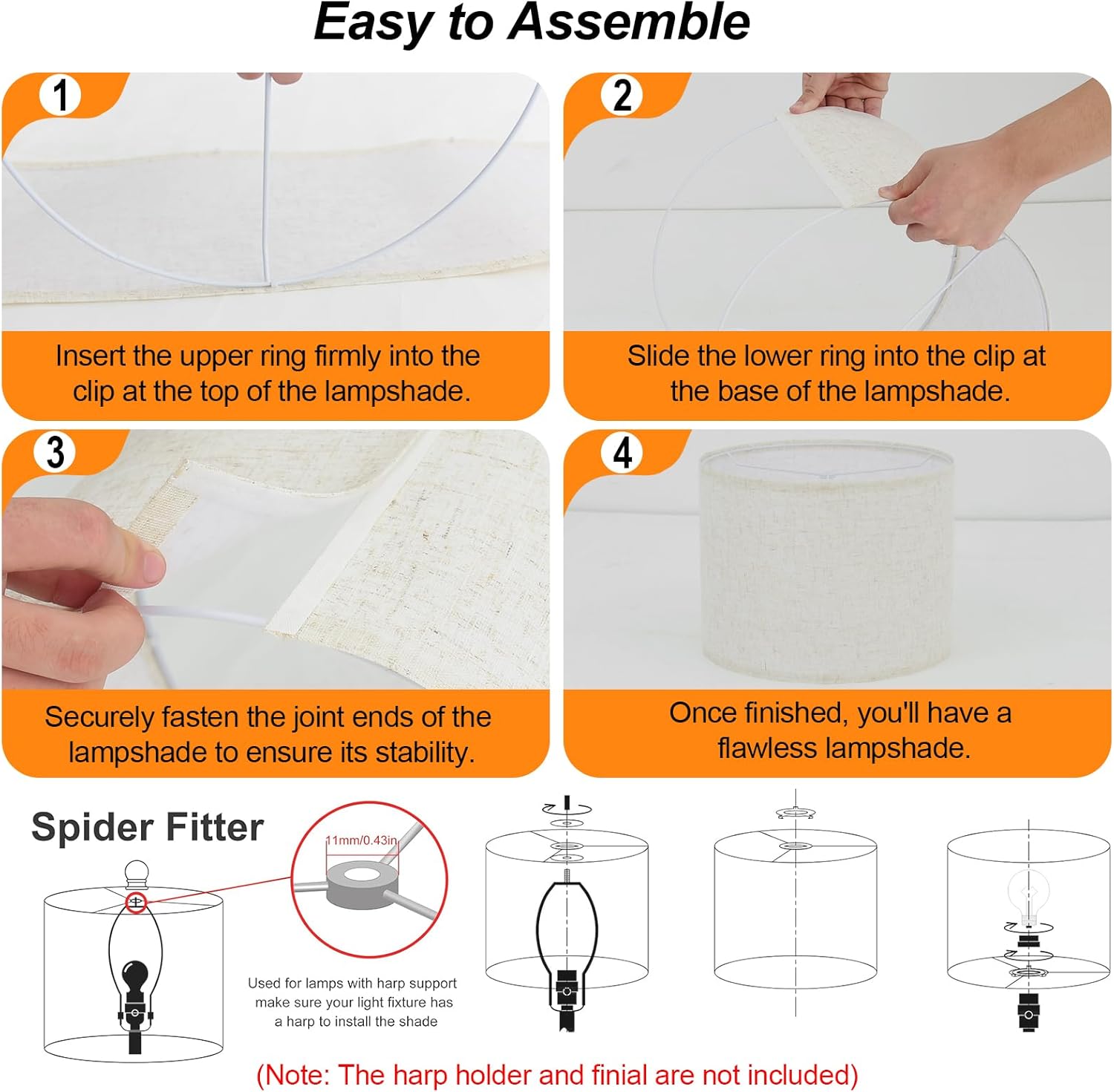 Easy to Assemble

1

Insert the upper ring firmly into the clip at the top of the lampshade.

2

Slide the lower ring into the clip at the base of the lampshade.

3

Securely fasten the joint ends of the lampshade to ensure its stability.

4

Once finished, you'll have a flawless lampshade.

Spider Fitter

11mm/0.43in

Used for lamps with harp support make sure your light fixture has a harp to install the shade

(Note: The harp holder and finial are not included)