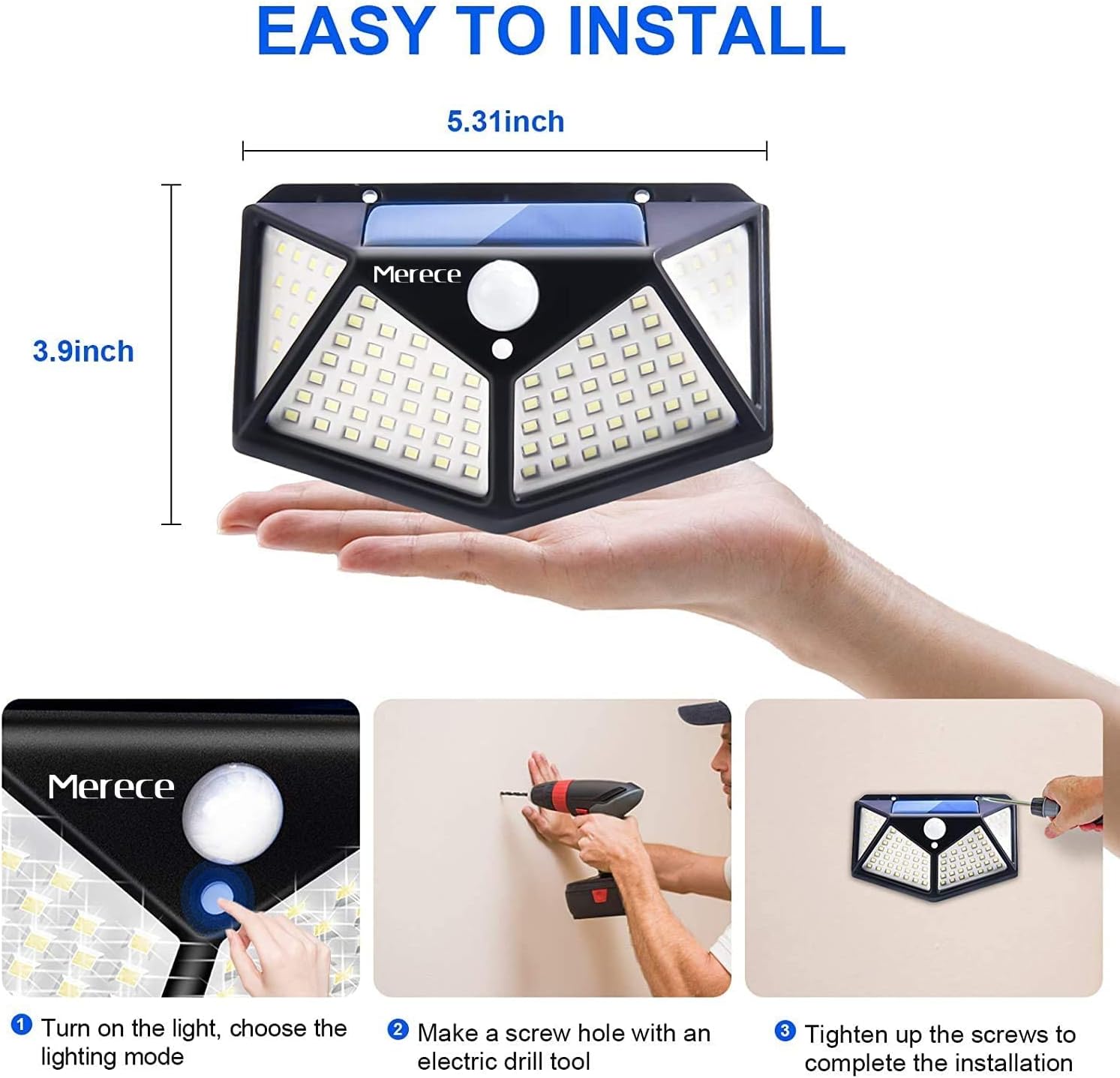 EASY TO INSTALL

5.31inch

3.9inch

Merece

Merece

1 Turn on the light, choose the lighting mode

2 Make a screw hole with an electric drill tool

3 Tighten up the screws to complete the installation