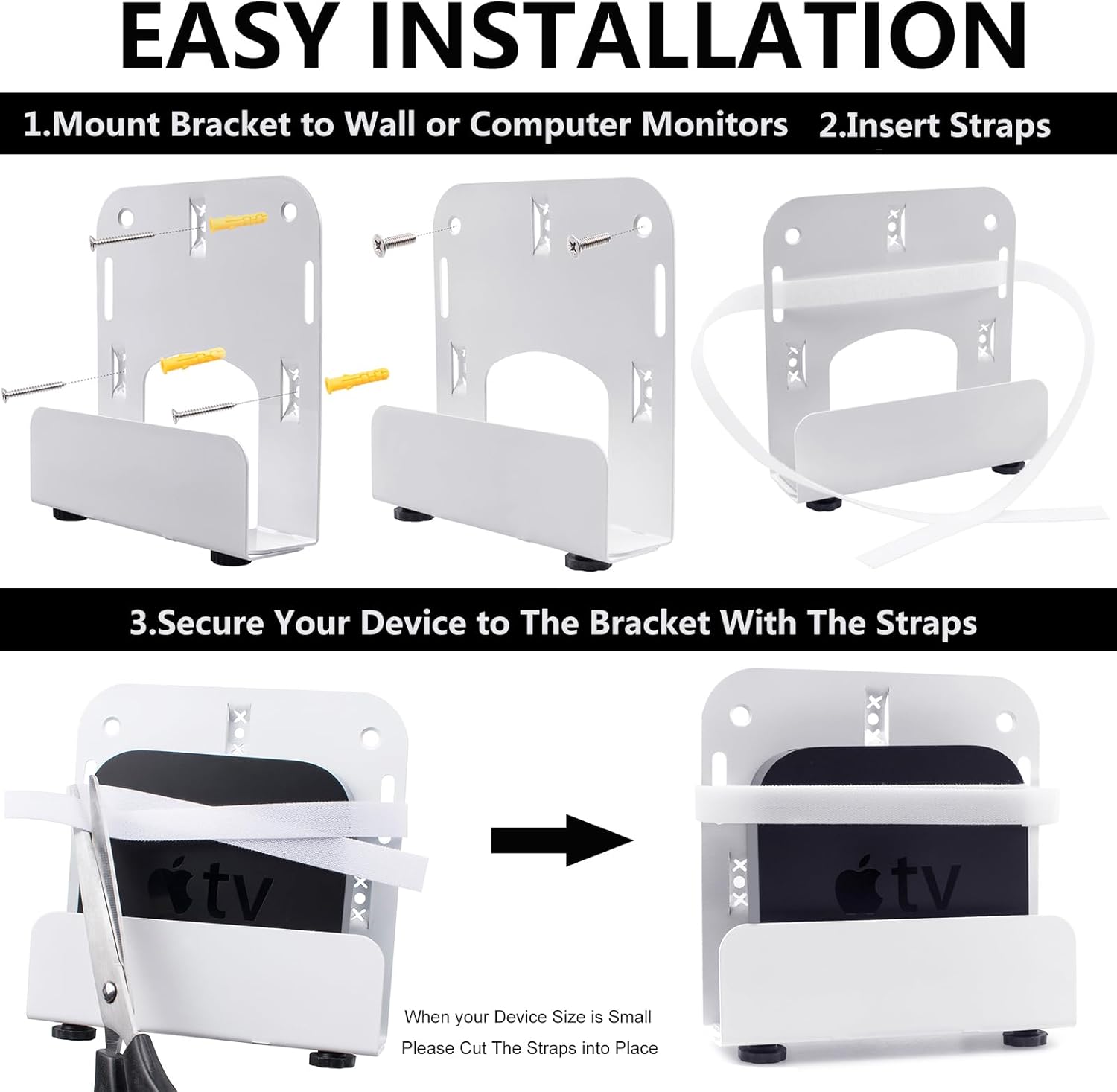 EASY INSTALLATION

1.Mount Bracket to Wall or Computer Monitors  2.Insert Straps

3.Secure Your Device to The Bracket With The Straps

tv

When your Device Size is Small
Please Cut The Straps into Place

tv