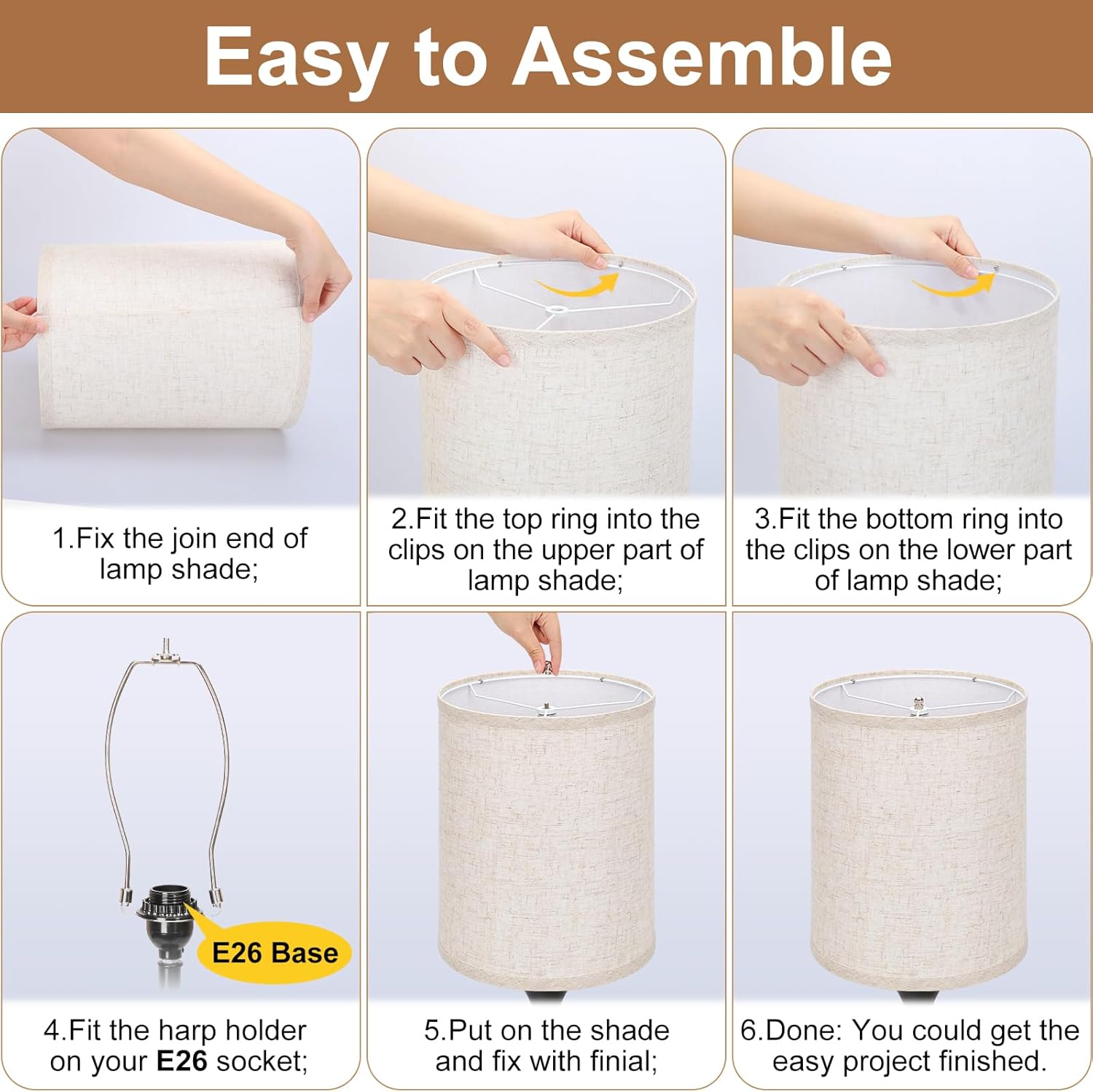 Easy to Assemble

1.Fix the join end of lamp shade;

2.Fit the top ring into the clips on the upper part of lamp shade;

3.Fit the bottom ring into the clips on the lower part of lamp shade;

E26 Base

4.Fit the harp holder on your E26 socket;

5.Put on the shade and fix with finial;

6.Done: You could get the easy project finished.