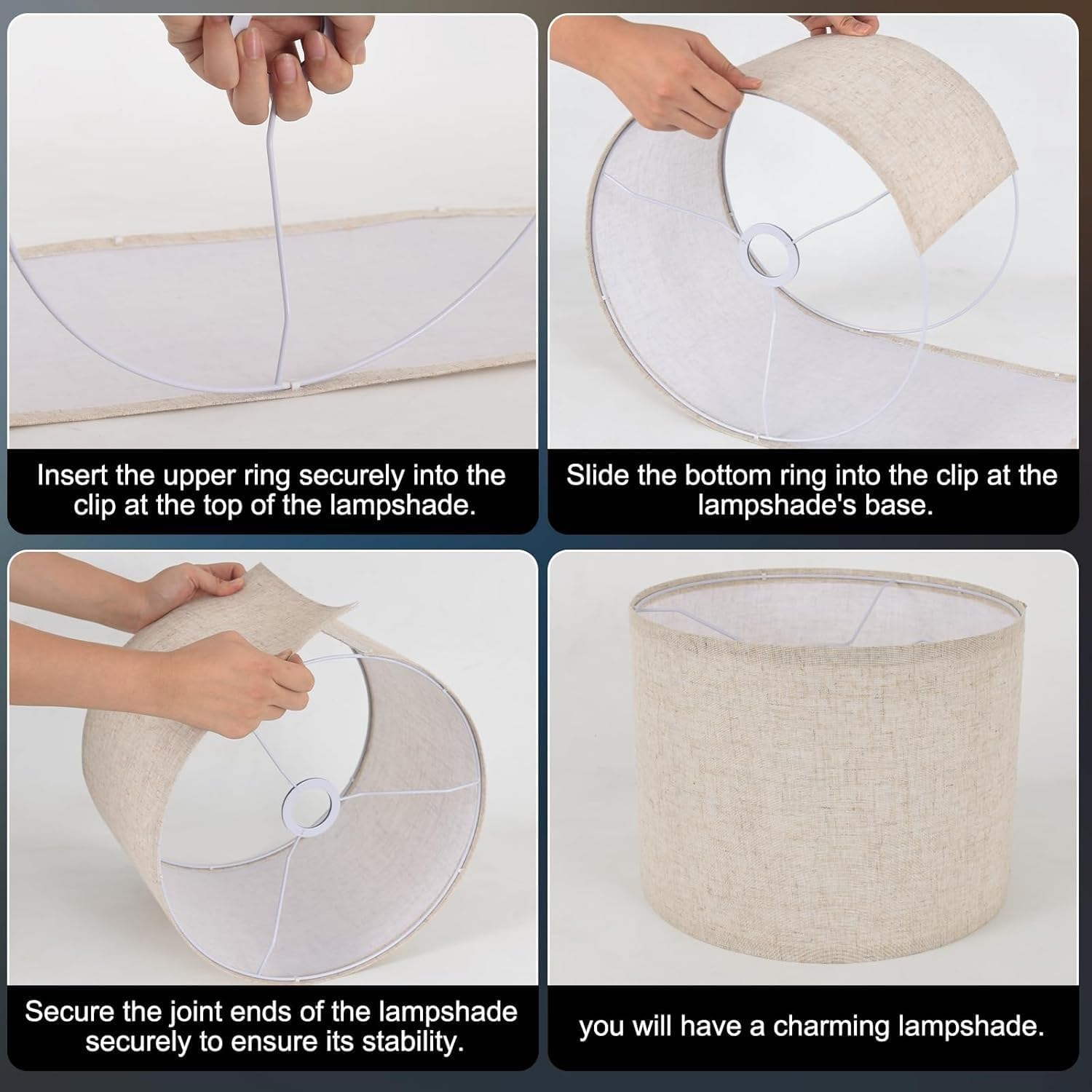 Insert the upper ring securely into the clip at the top of the lampshade.

Slide the bottom ring into the clip at the lampshade's base.

Secure the joint ends of the lampshade securely to ensure its stability.

you will have a charming lampshade.