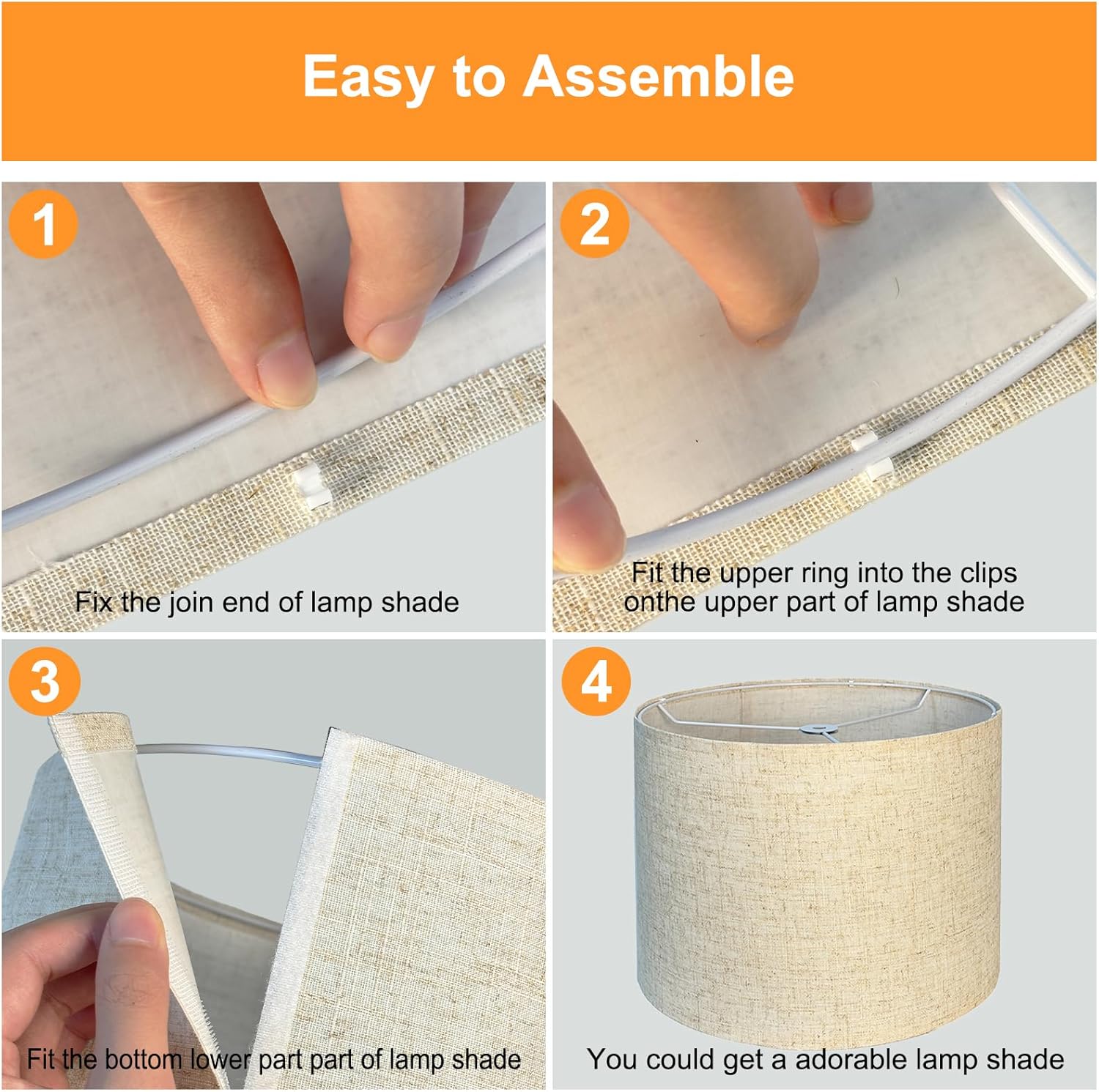 Easy to Assemble

1

Fix the join end of lamp shade

2

Fit the upper ring into the clips onthe upper part of lamp shade

3

Fit the bottom lower part part of lamp shade

4

You could get a adorable lamp shade