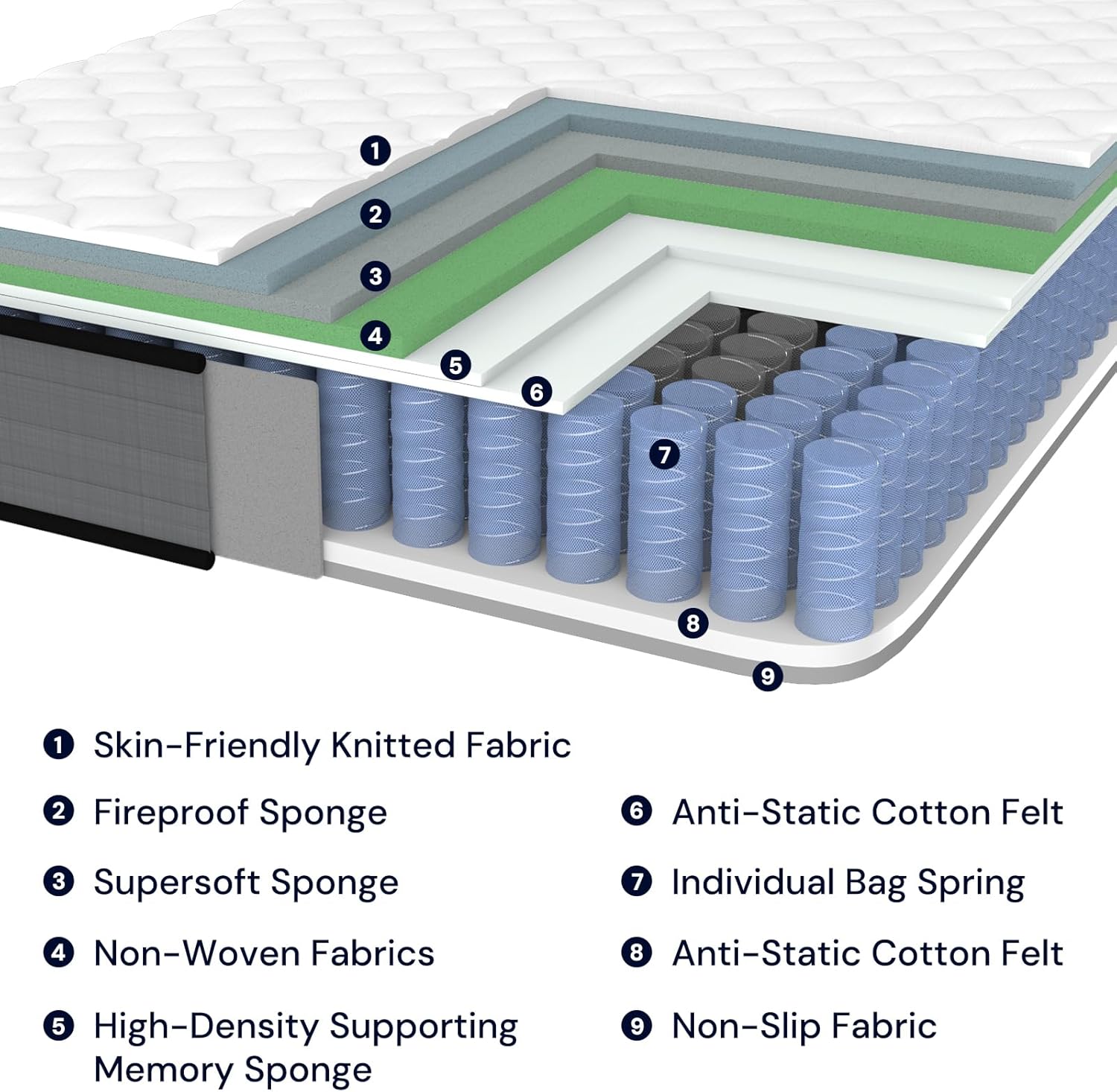 1
2
3
4
5
6
7
8
9

1 Skin-Friendly Knitted Fabric

2 Fireproof Sponge

3 Supersoft Sponge

4 Non-Woven Fabrics

5 High-Density Supporting Memory Sponge

6 Anti-Static Cotton Felt

7 Individual Bag Spring

8 Anti-Static Cotton Felt

9 Non-Slip Fabric