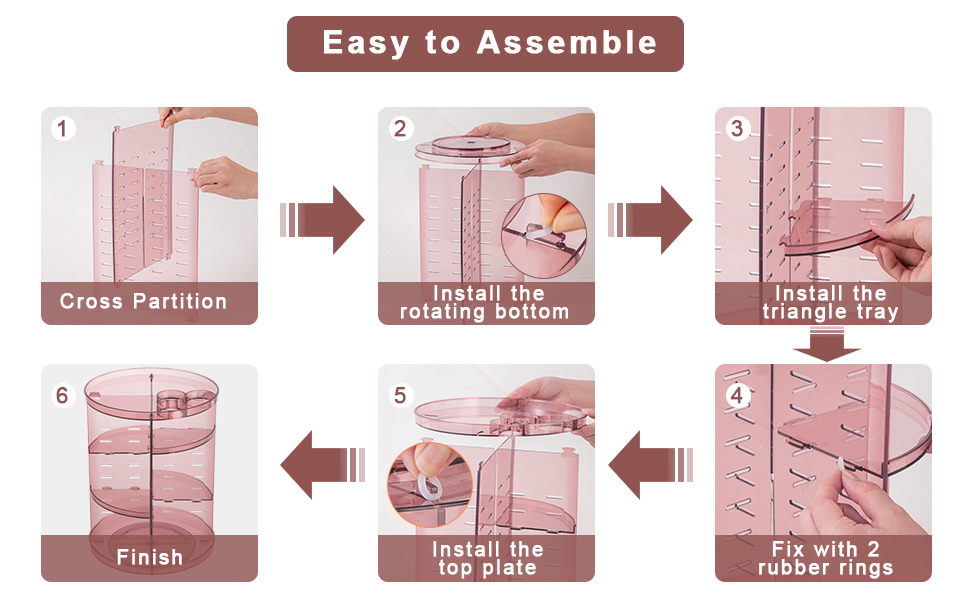 Easy to Assemble

1
Cross Partition

2
Install the rotating bottom

3
Install the triangle tray

4
Fix with 2 rubber rings

5
Install the top plate

6
Finish