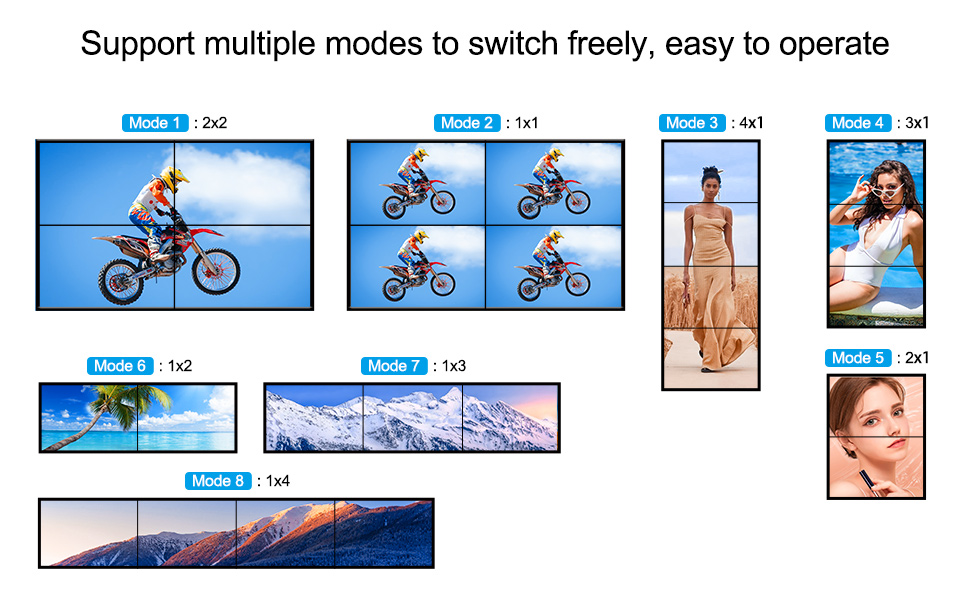 Support multiple modes to switch freely, easy to operate

Mode 1 : 2x2

Mode 2 : 1x1

Mode 3 : 4x1

Mode 4 : 3x1

Mode 6 : 1x2

Mode 7 : 1x3

Mode 5 : 2x1

Mode 8 : 1x4