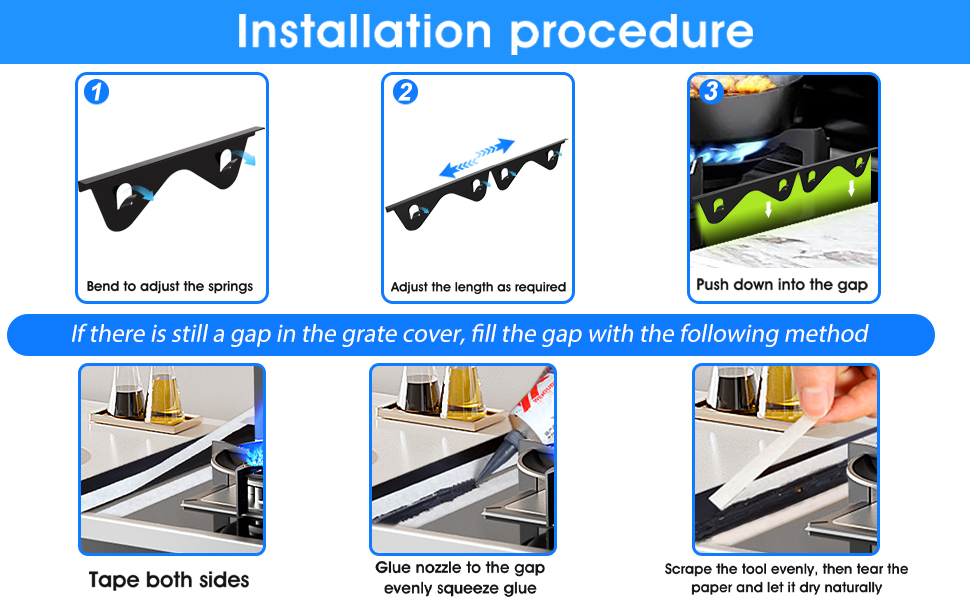 Installation procedure

1
Bend to adjust the springs

2
Adjust the length as required

3
Push down into the gap

If there is still a gap in the grate cover, fill the gap with the following method

Tape both sides

Glue nozzle to the gap evenly squeeze glue

Scrape the tool evenly, then tear the paper and let it dry naturally