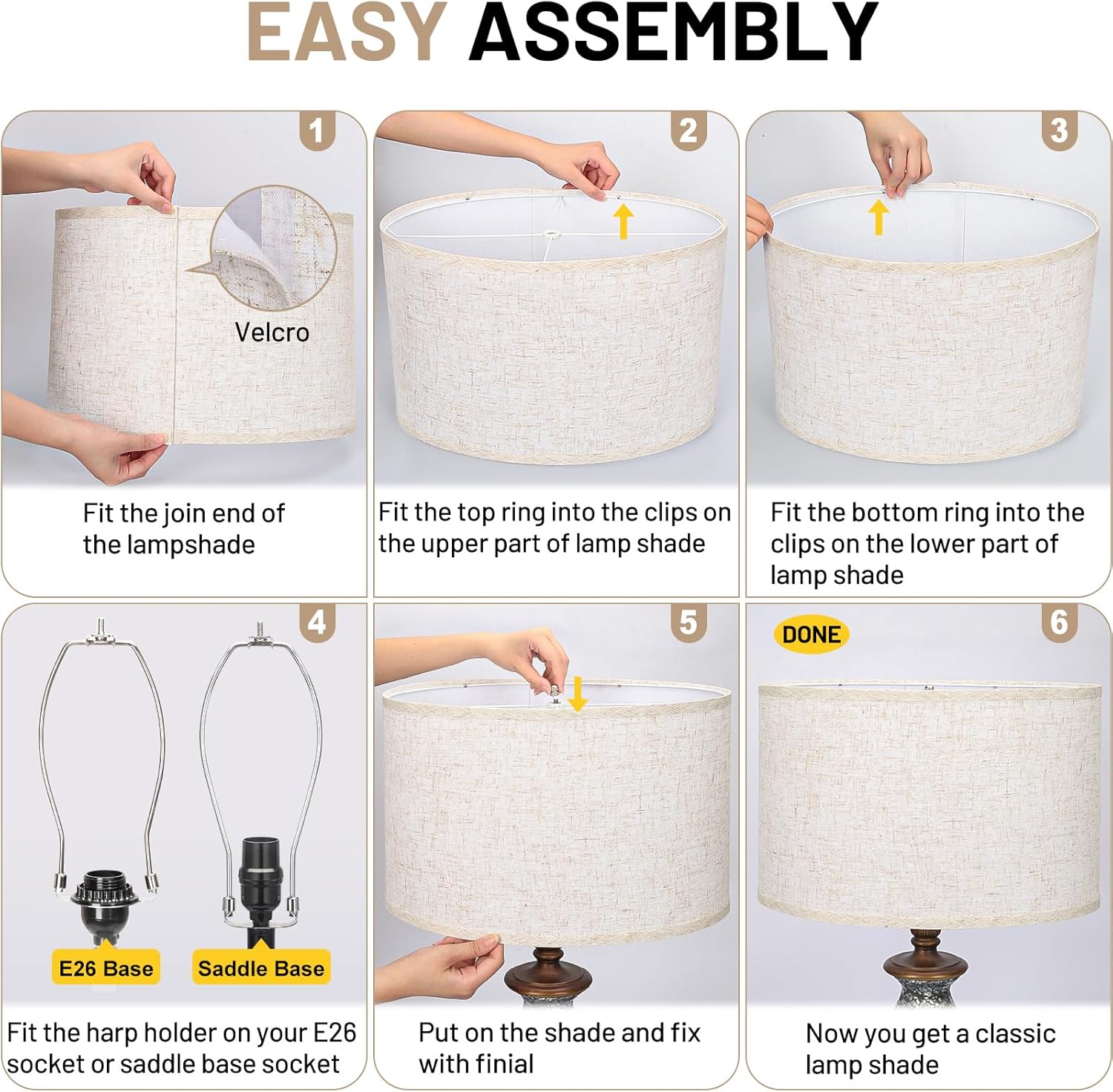 EASY ASSEMBLY

1

Velcro

Fit the join end of the lampshade

2

Fit the top ring into the clips on the upper part of lamp shade

3

Fit the bottom ring into the clips on the lower part of lamp shade

4

E26 Base

Saddle Base

Fit the harp holder on your E26 socket or saddle base socket

5

Put on the shade and fix with finial

DONE

6

Now you get a classic lamp shade