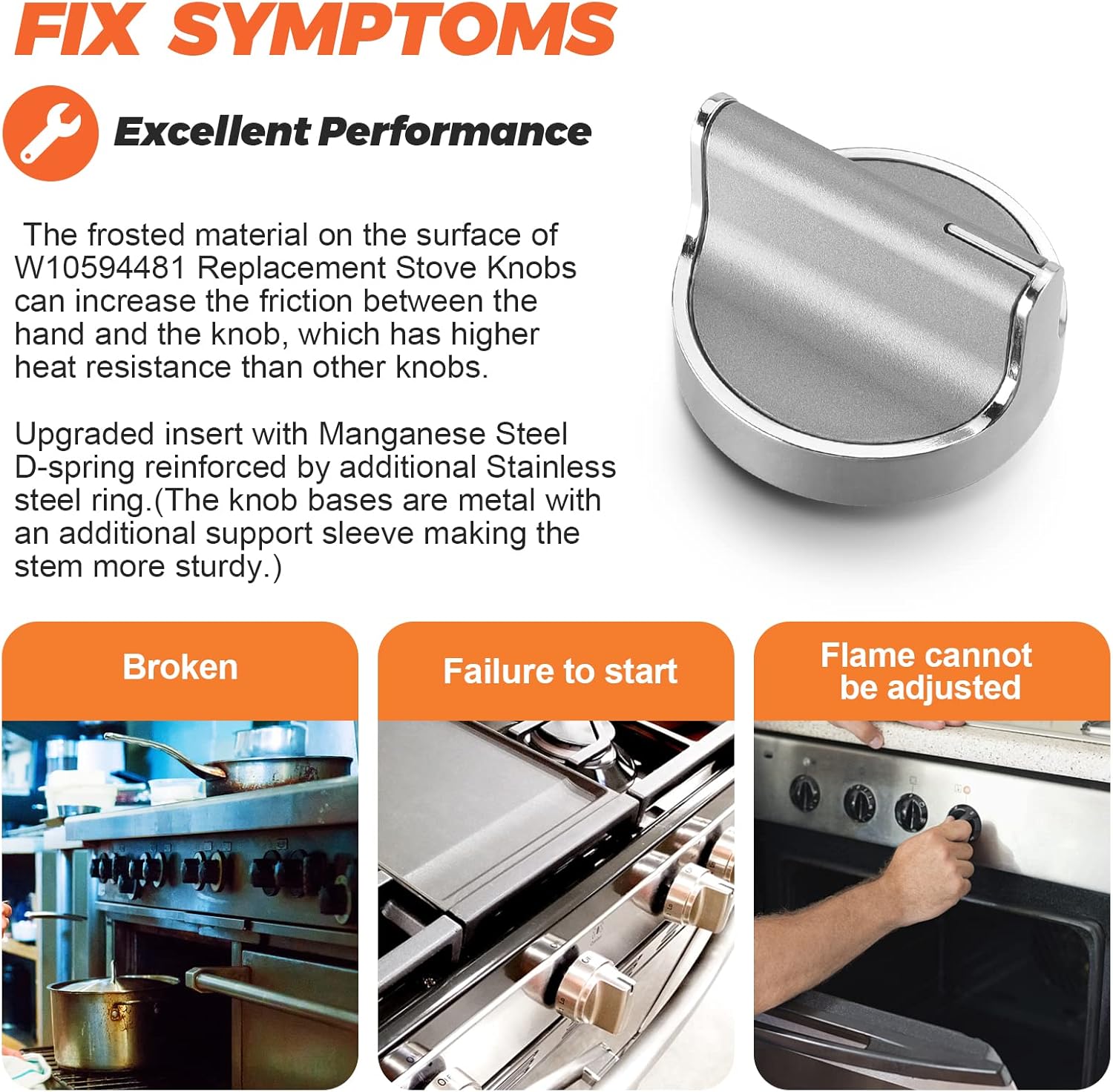 FIX SYMPTOMS

Excellent Performance

The frosted material on the surface of W10594481 Replacement Stove Knobs can increase the friction between the hand and the knob, which has higher heat resistance than other knobs.

Upgraded insert with Manganese Steel D-spring reinforced by additional Stainless steel ring.(The knob bases are metal with an additional support sleeve making the stem more sturdy.)

Broken

Failure to start

Flame cannot be adjusted