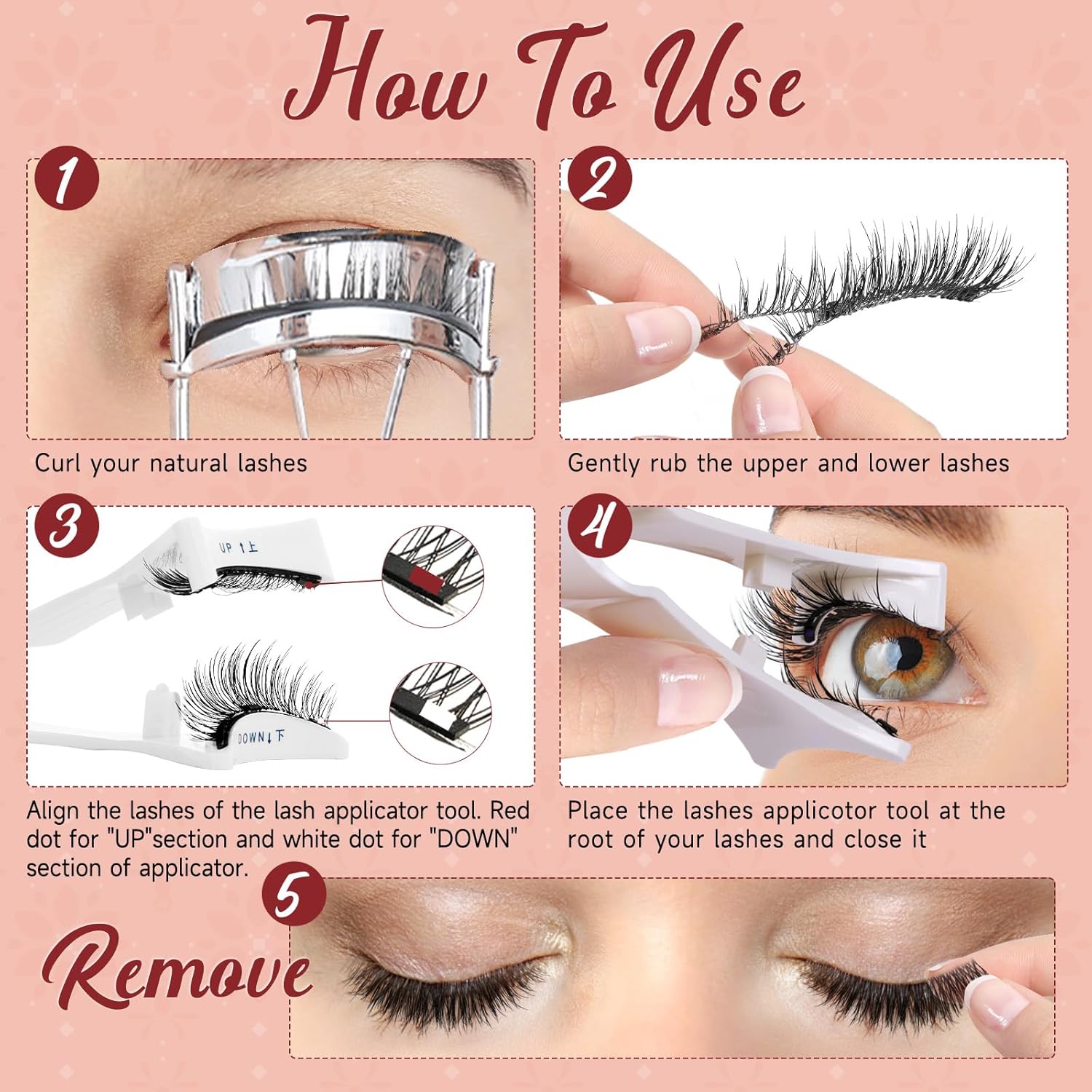 How To Use

1

Curl your natural lashes

2

Gently rub the upper and lower lashes

3

UP ↑上

DOWN↓下

Align the lashes of the lash applicator tool. Red dot for "UP"section and white dot for "DOWN" section of applicator.

4

Place the lashes applicotor tool at the root of your lashes and close it

5

Remove