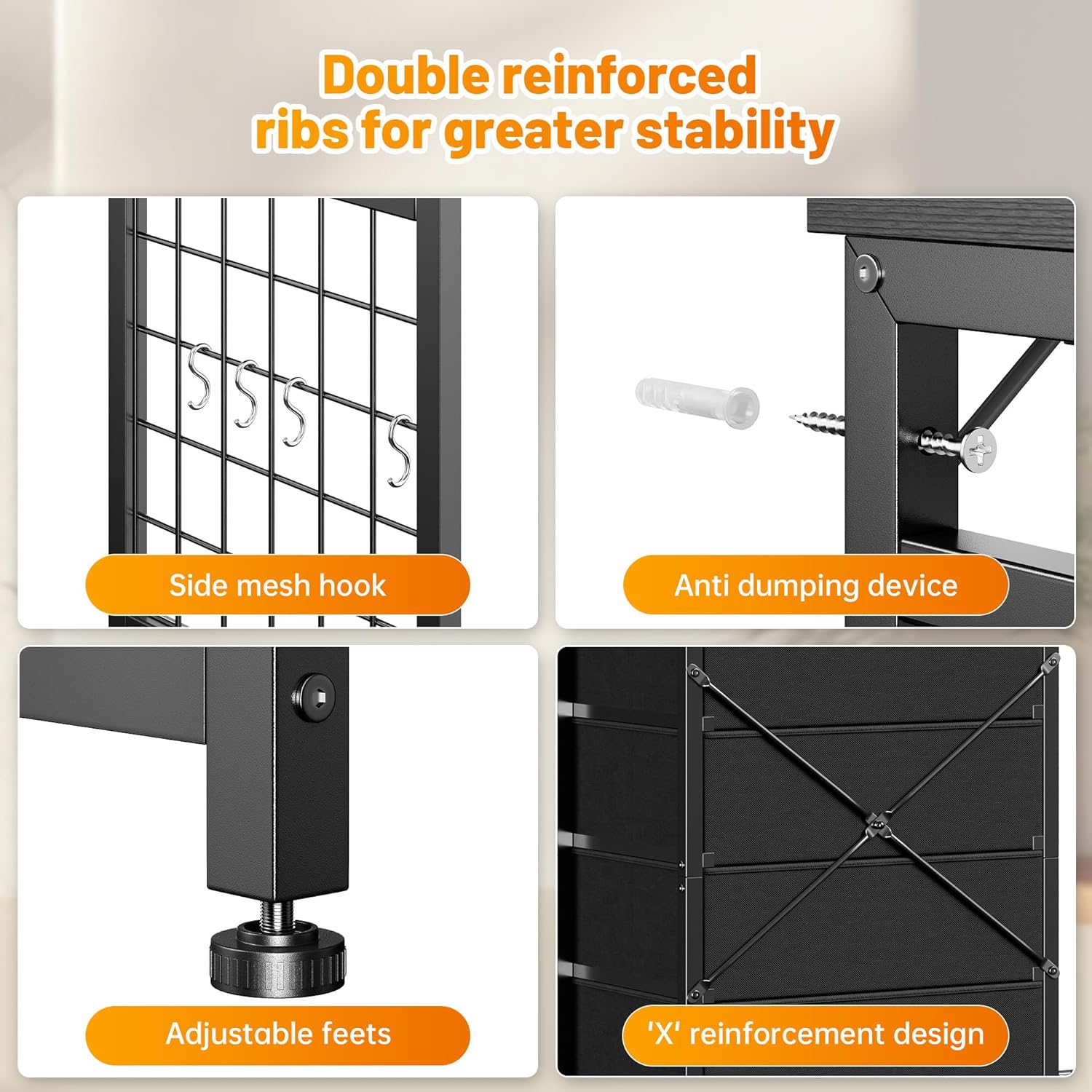 Double reinforced ribs for greater stability

Side mesh hook

Anti dumping device

Adjustable feets

'X' reinforcement design