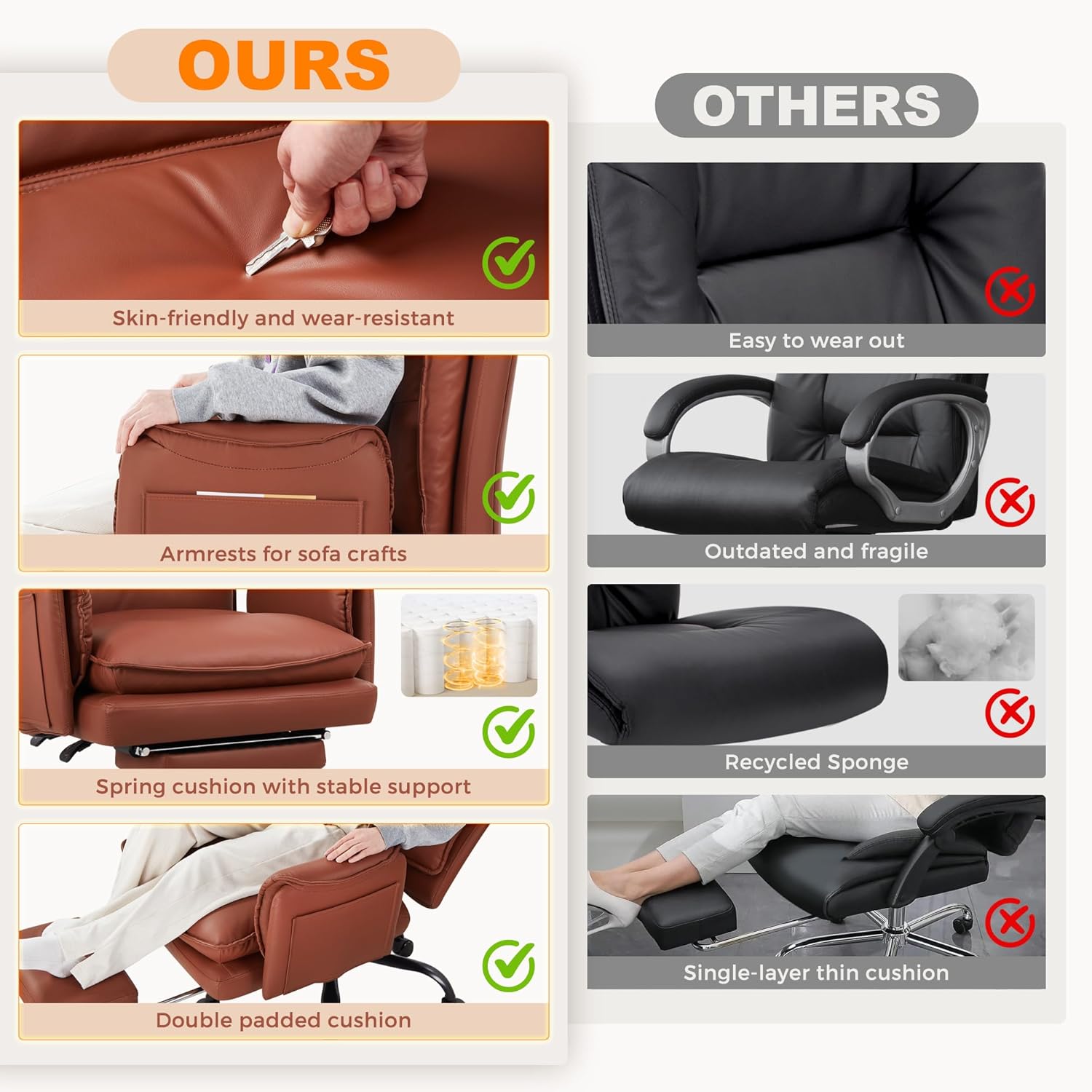 OURS

Skin-friendly and wear-resistant

Armrests for sofa crafts

Spring cushion with stable support

Double padded cushion

OTHERS

Easy to wear out

Outdated and fragile

Recycled Sponge

Single-layer thin cushion