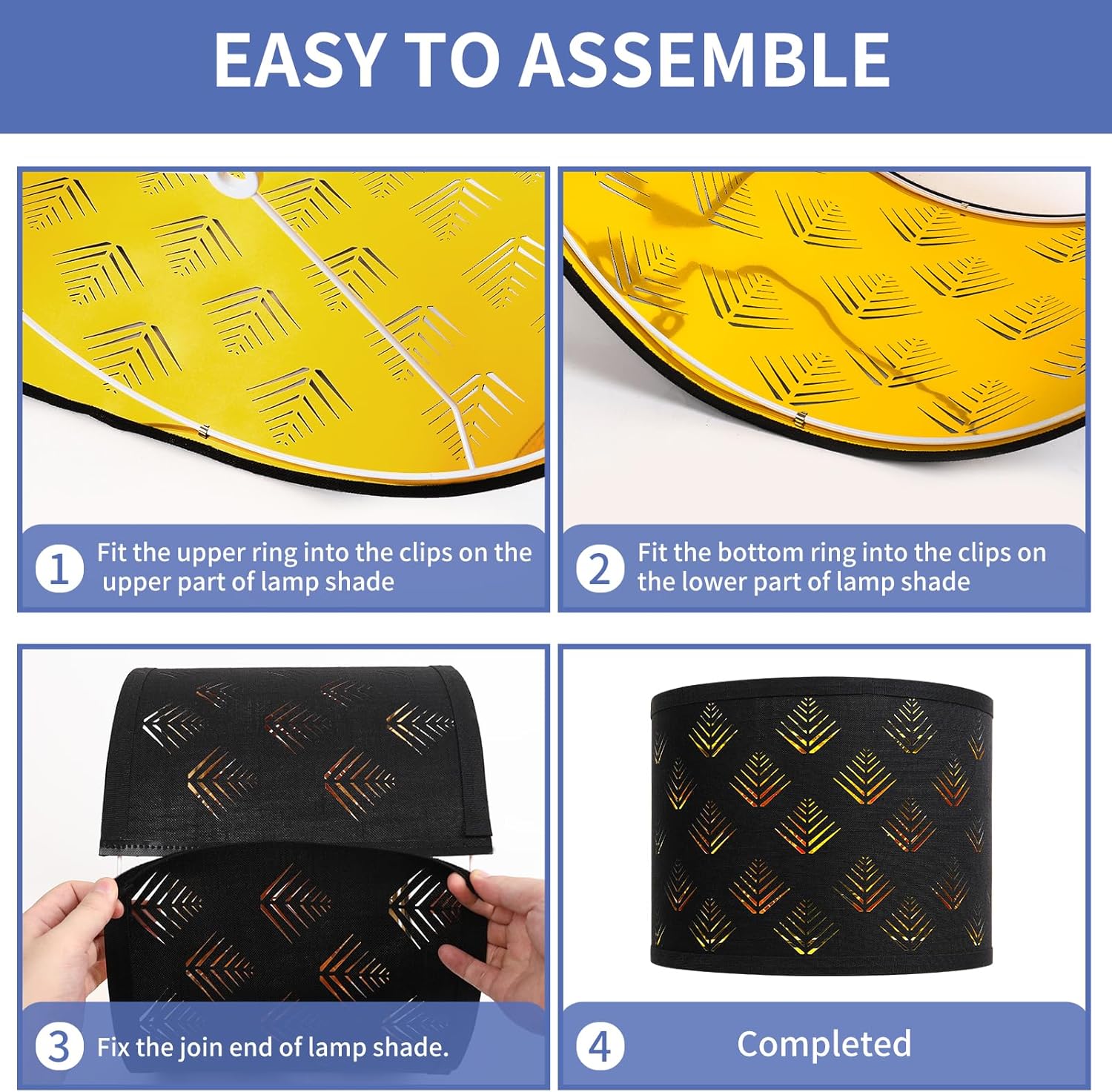 EASY TO ASSEMBLE

1 Fit the upper ring into the clips on the upper part of lamp shade

2 Fit the bottom ring into the clips on the lower part of lamp shade

3 Fix the join end of lamp shade.

4 Completed