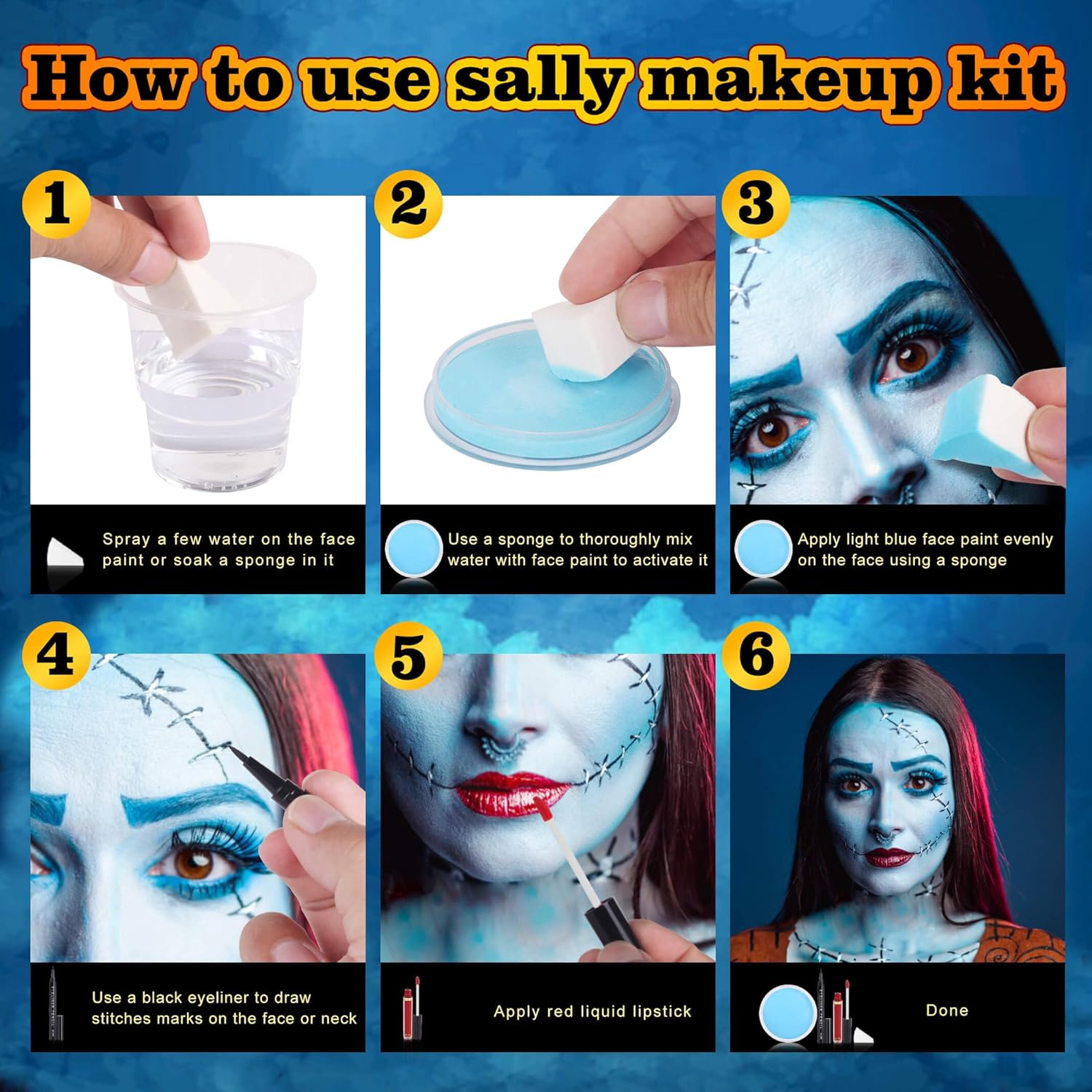 How to use sally makeup kit

1

Spray a few water on the face paint or soak a sponge in it

2

Use a sponge to thoroughly mix water with face paint to activate it

3

Apply light blue face paint evenly on the face using a sponge

4

Use a black eyeliner to draw stitches marks on the face or neck

5

Apply red liquid lipstick

6

Done