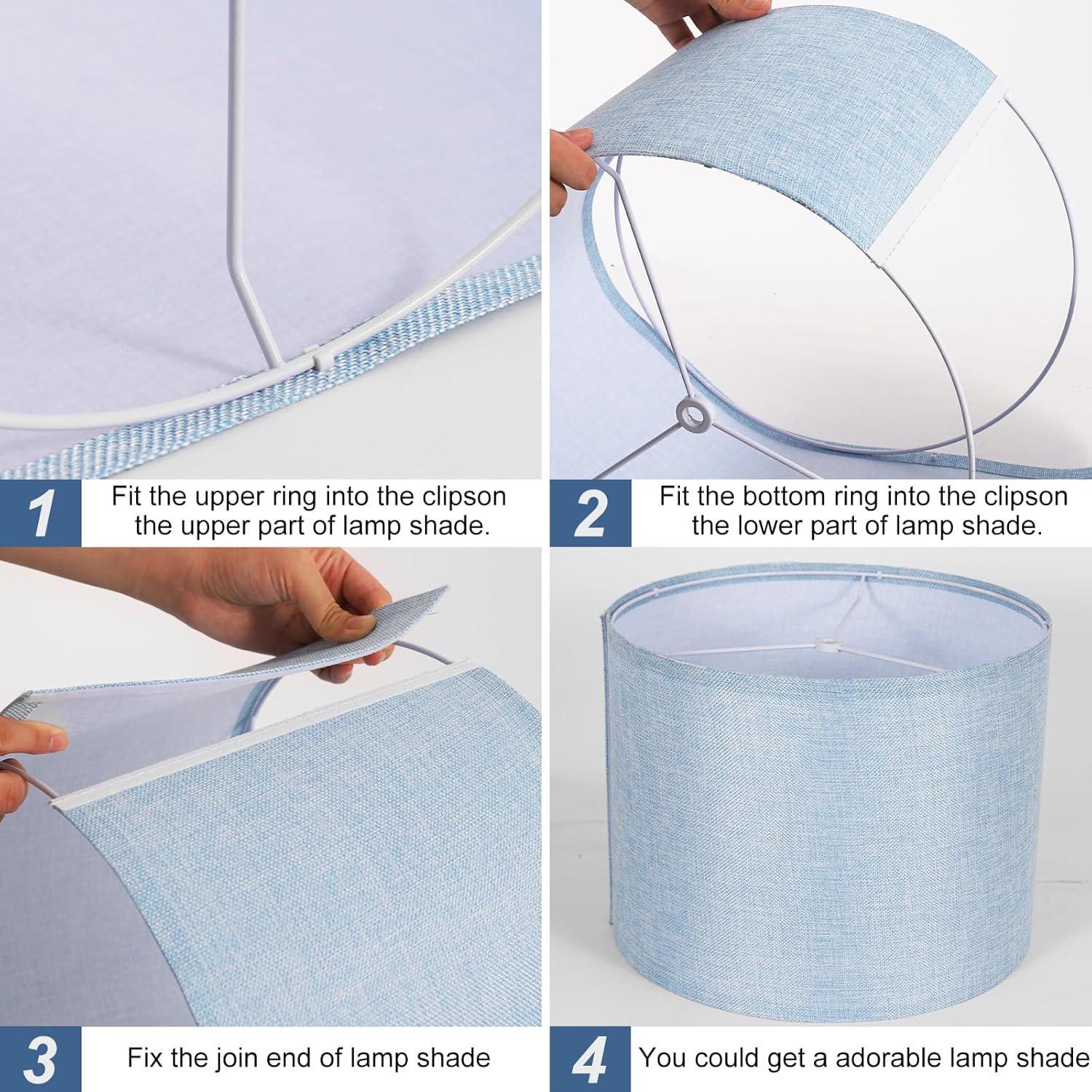 1
Fit the upper ring into the clipson the upper part of lamp shade.

2
Fit the bottom ring into the clipson the lower part of lamp shade.

3
Fix the join end of lamp shade

4
You could get a adorable lamp shade