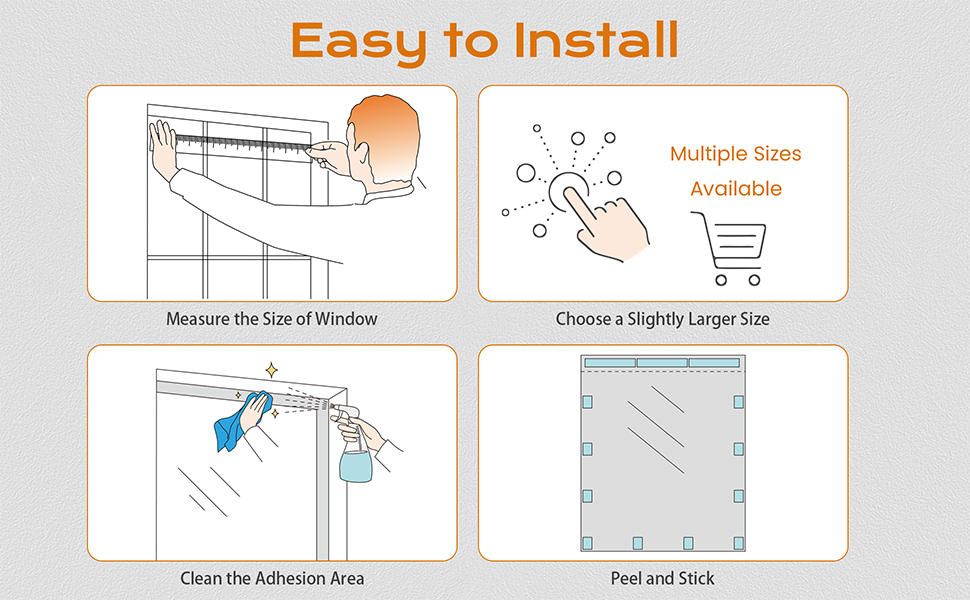 Easy to Install

Measure the Size of Window

Multiple Sizes Available

Choose a Slightly Larger Size

Clean the Adhesion Area

Peel and Stick