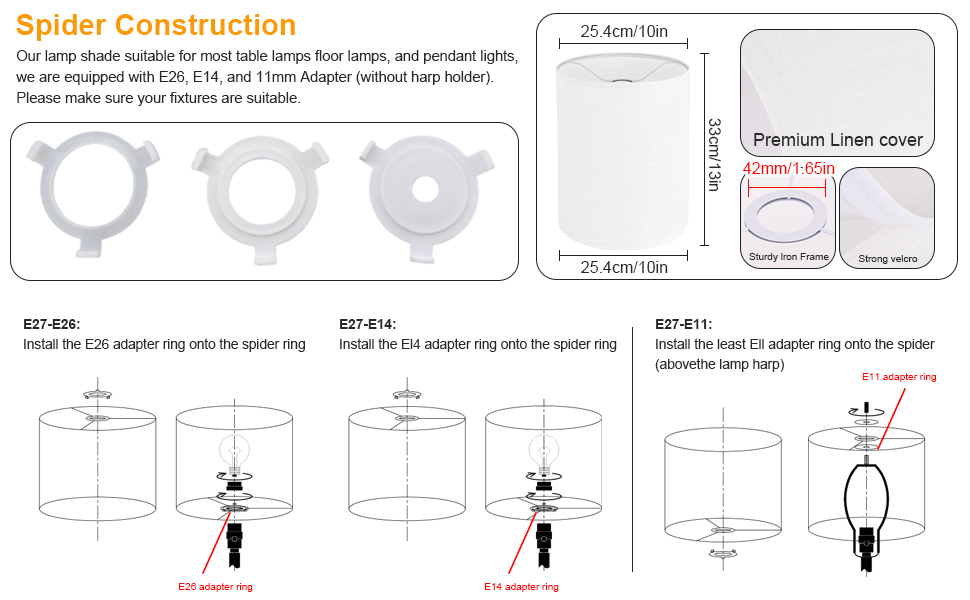 Spider Construction

Our lamp shade suitable for most table lamps floor lamps, and pendant lights, we are equipped with E26, E14, and 11mm Adapter (without harp holder). Please make sure your fixtures are suitable.

25.4cm/10in

33cm/13in

25.4cm/10in

Premium Linen cover

42mm/1:65in

Sturdy Iron Frame

Strong velcro

E27-E26:
Install the E26 adapter ring onto the spider ring

E26 adapter ring

E27-E14:
Install the El4 adapter ring onto the spider ring

E14 adapter ring

E27-E11:
Install the least Ell adapter ring onto the spider (abovethe lamp harp)

E11 adapter ring