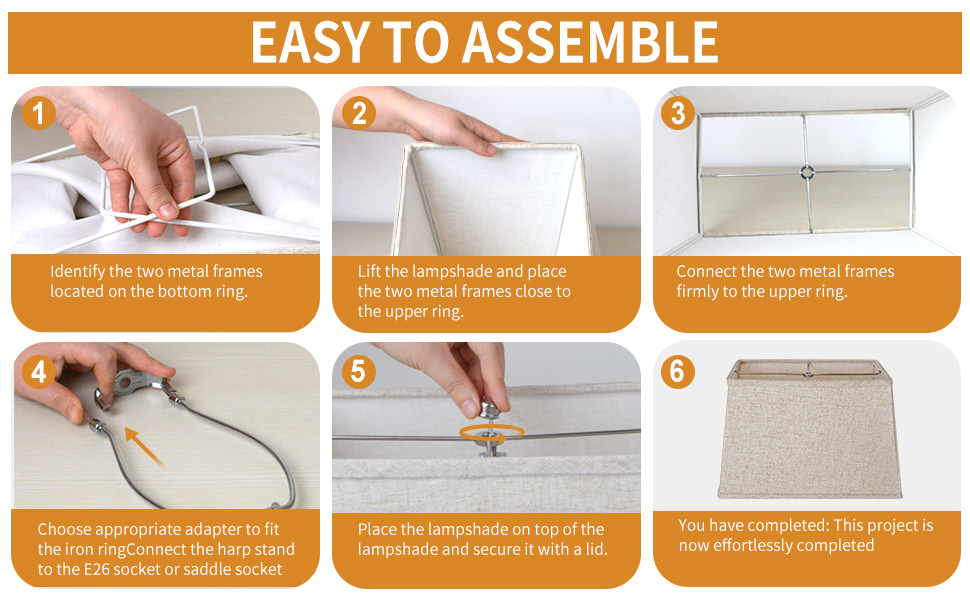 EASY TO ASSEMBLE

1
Identify the two metal frames located on the bottom ring.

2
Lift the lampshade and place the two metal frames close to the upper ring.

3
Connect the two metal frames firmly to the upper ring.

4
Choose appropriate adapter to fit the iron ringConnect the harp stand to the E26 socket or saddle socket

5
Place the lampshade on top of the lampshade and secure it with a lid.

6
You have completed: This project is now effortlessly completed