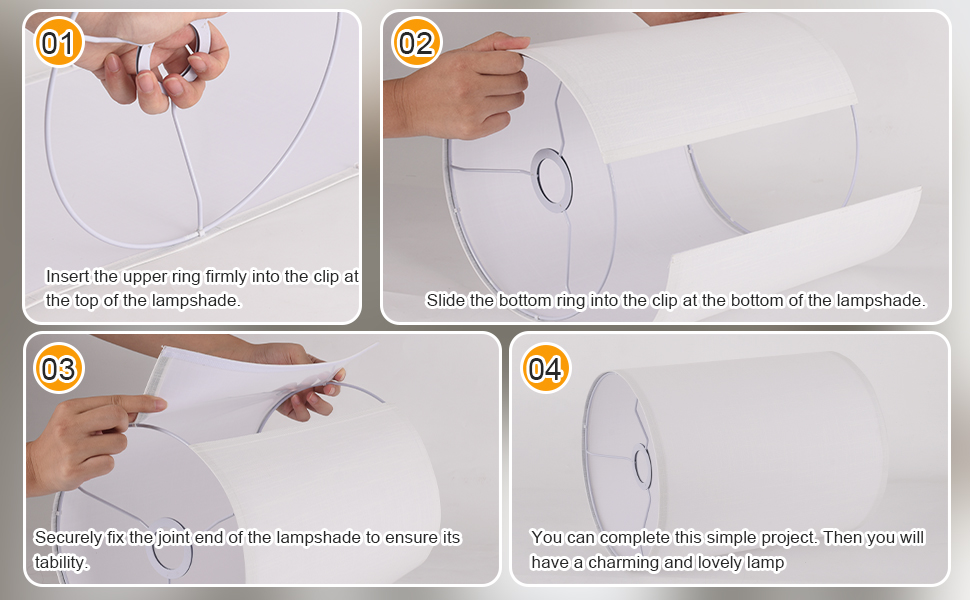 01

Insert the upper ring firmly into the clip at the top of the lampshade.

02

Slide the bottom ring into the clip at the bottom of the lampshade.

03

Securely fix the joint end of the lampshade to ensure its tability.

04

You can complete this simple project. Then you will have a charming and lovely lamp