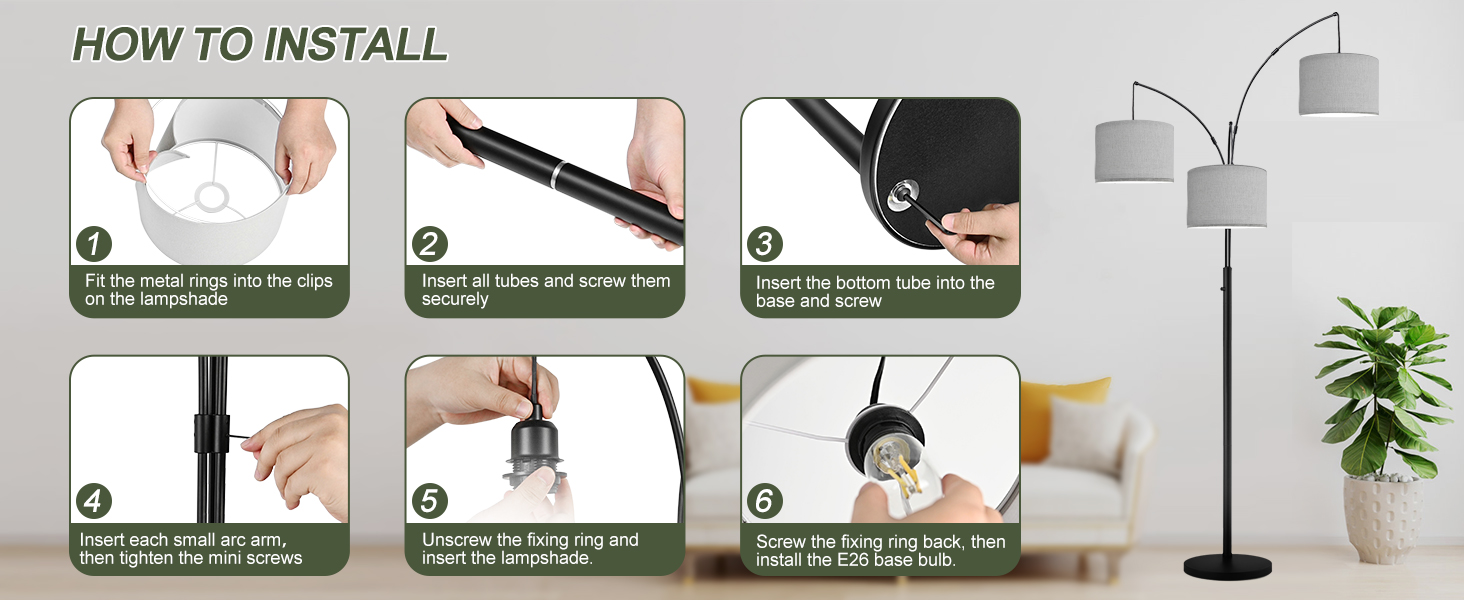 HOW TO INSTALL

1
Fit the metal rings into the clips on the lampshade

2
Insert all tubes and screw them securely

3
Insert the bottom tube into the base and screw

4
Insert each small arc arm, then tighten the mini screws

5
Unscrew the fixing ring and insert the lampshade.

6
Screw the fixing ring back, then install the E26 base bulb.