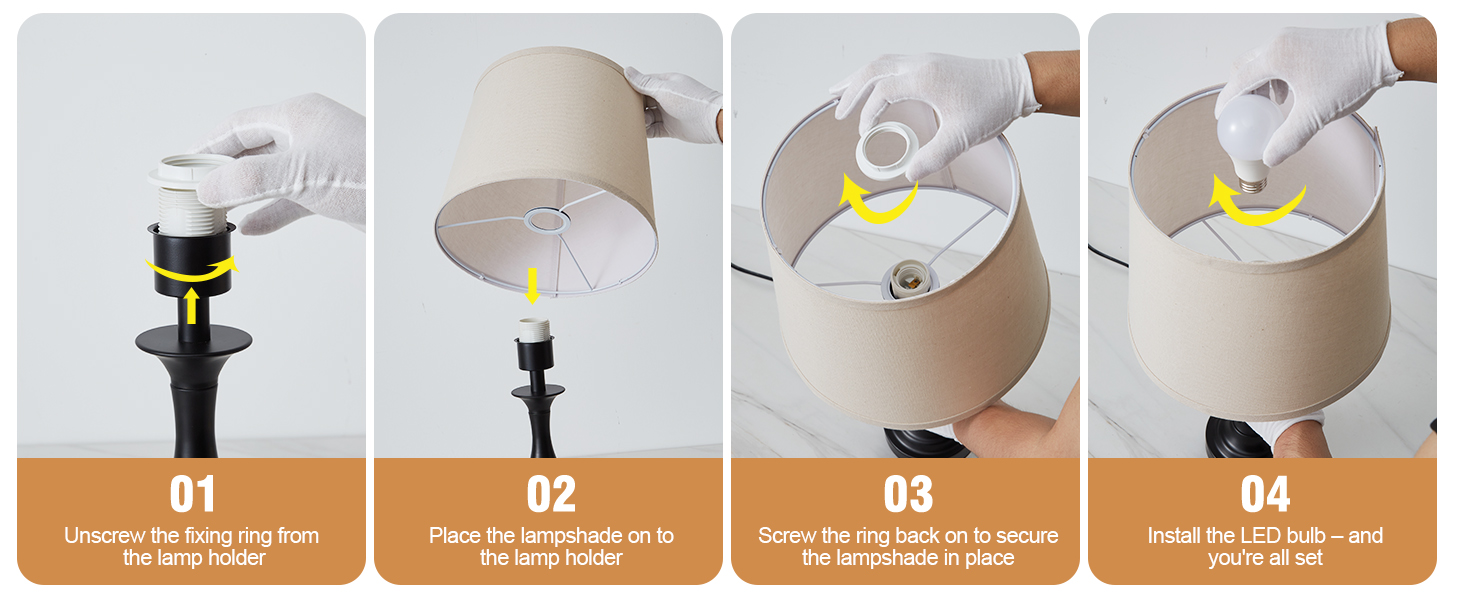 01
Unscrew the fixing ring from the lamp holder

02
Place the lampshade on to the lamp holder

03
Screw the ring back on to secure the lampshade in place

04
Install the LED bulb – and you're all set