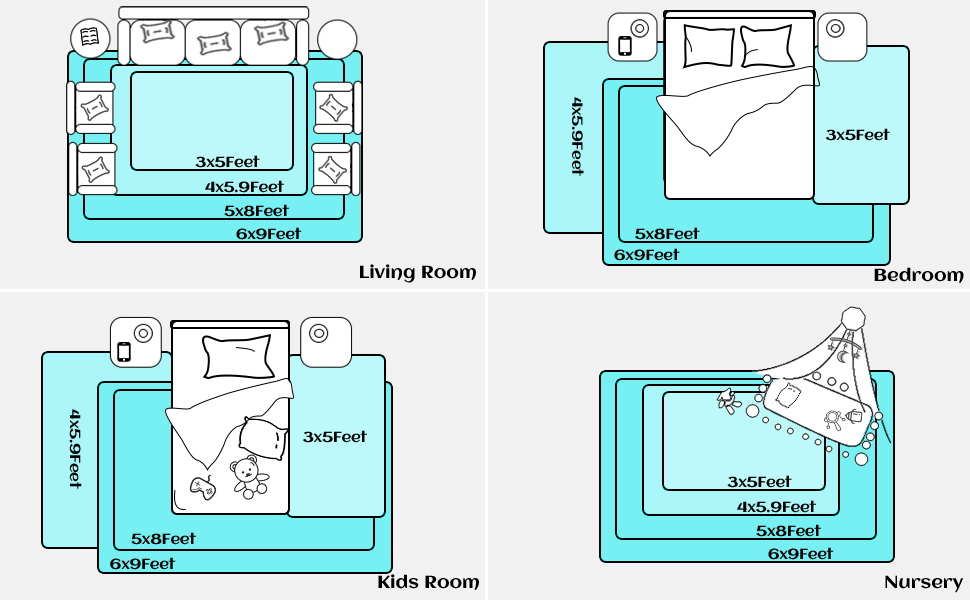 3x5Feet
4x5.9Feet
5x8Feet
6x9Feet
Living Room

4x5.9Feet
3x5Feet
5x8Feet
6x9Feet
Bedroom

4x5.9Feet
3x5Feet
5x8Feet
6x9Feet
Kids Room

3x5Feet
4x5.9Feet
5x8Feet
6x9Feet
Nursery