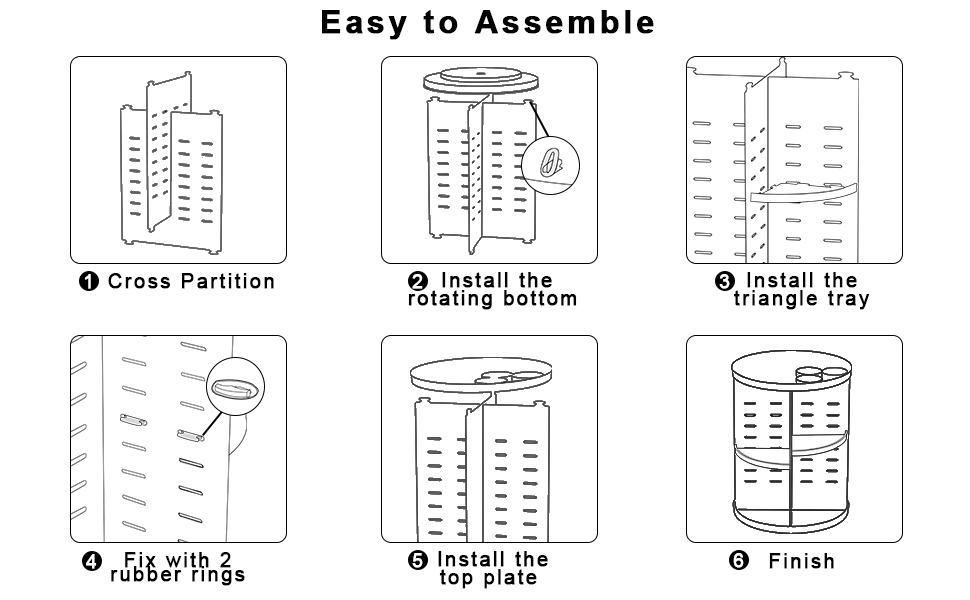 Easy to Assemble

❶ Cross Partition

❷ Install the rotating bottom

❸ Install the triangle tray

❹ Fix with 2 rubber rings

❺ Install the top plate

❻ Finish