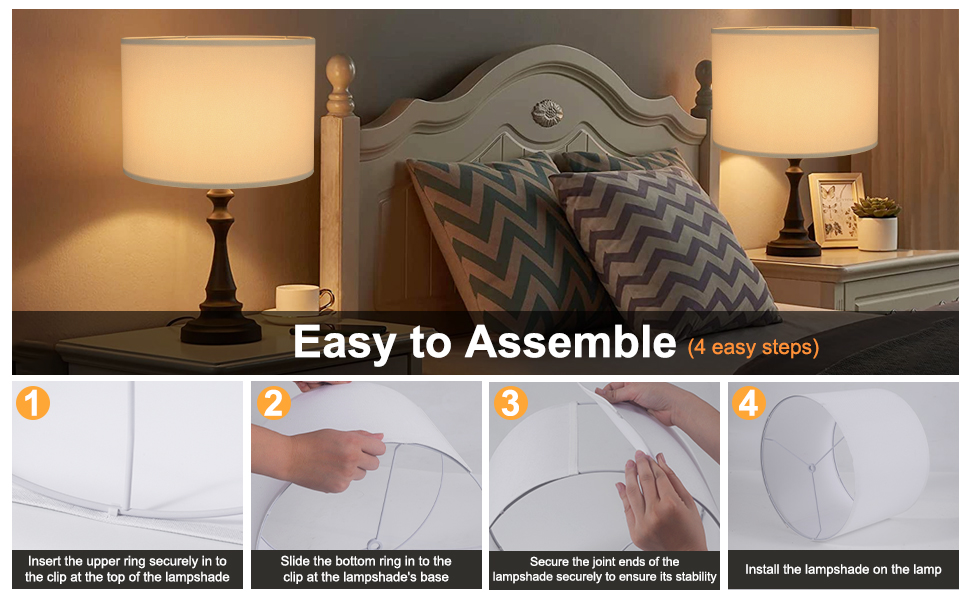 Easy to Assemble (4 easy steps)

1
Insert the upper ring securely in to the clip at the top of the lampshade

2
Slide the bottom ring in to the clip at the lampshade's base

3
Secure the joint ends of the lampshade securely to ensure its stability

4
Install the lampshade on the lamp