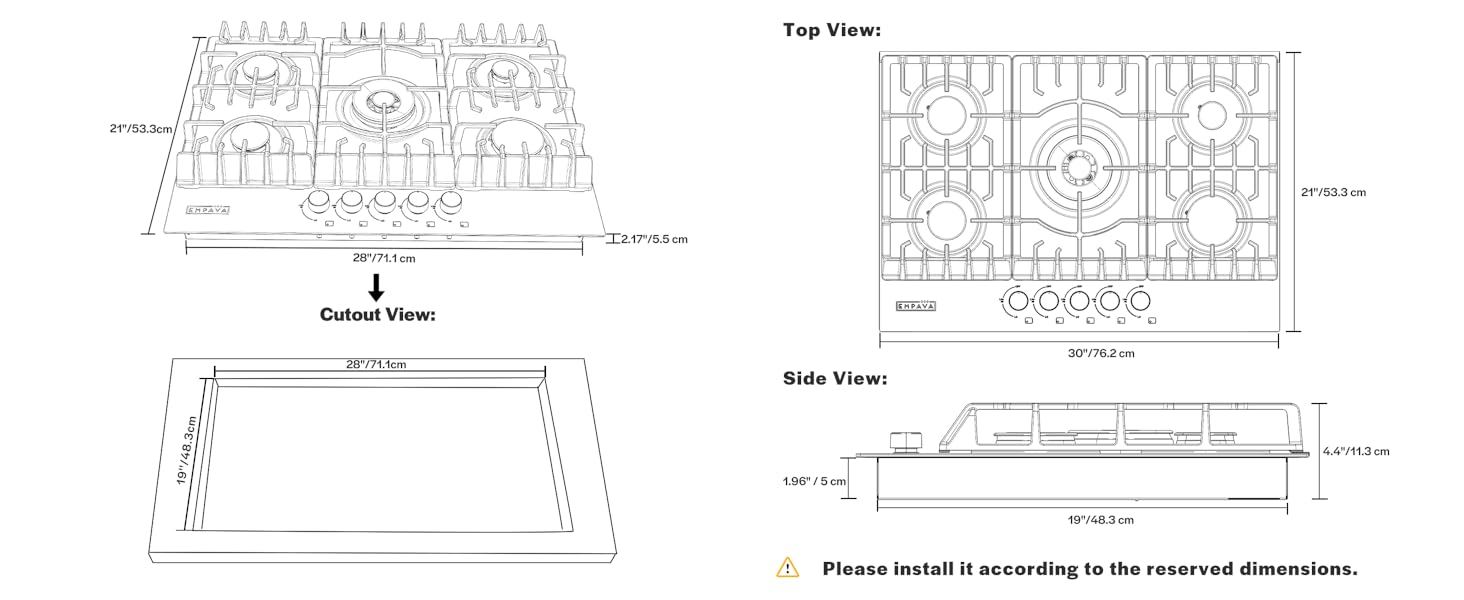 21"/53.3cm

EMPAVA

2.17"/5.5 cm

28"/71.1 cm

Cutout View:

28"/71.1cm

19"/48.3cm

Top View:

EMPAVA

21"/53.3 cm

30"/76.2 cm

Side View:

1.96" / 5 cm

4.4"/11.3 cm

19"/48.3 cm

Please install it according to the reserved dimensions.