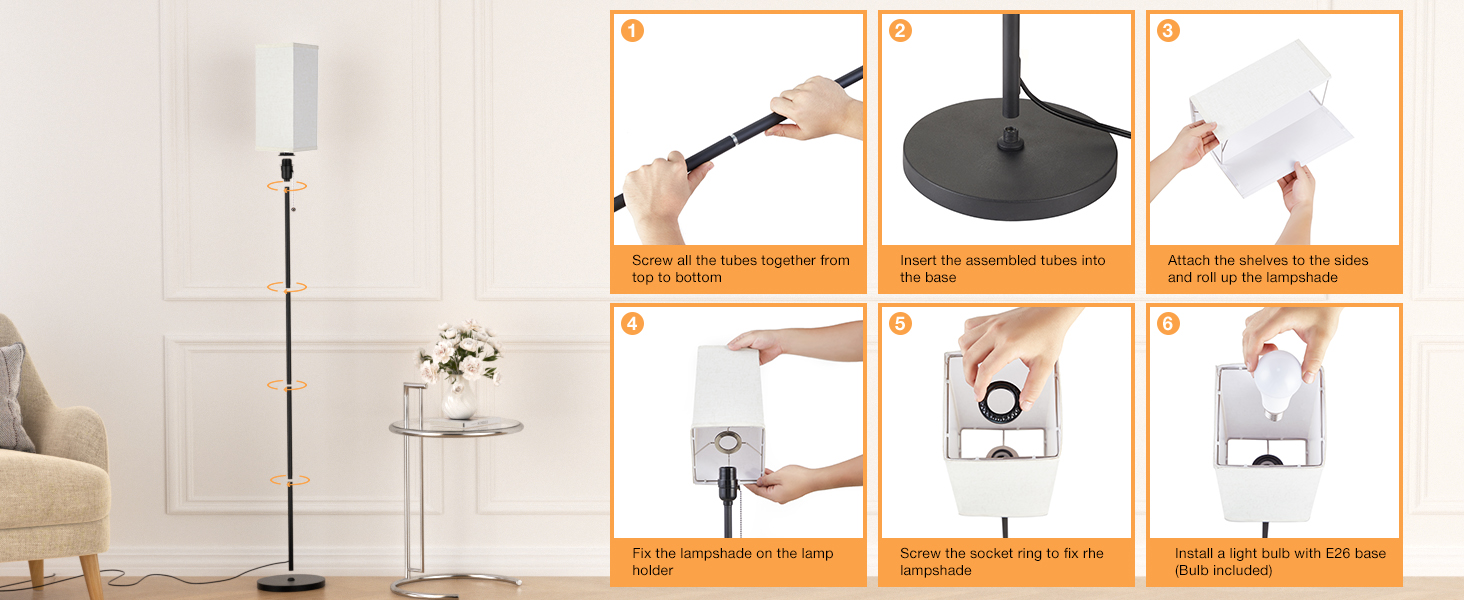 1
Screw all the tubes together from top to bottom

2
Insert the assembled tubes into the base

3
Attach the shelves to the sides and roll up the lampshade

4
Fix the lampshade on the lamp holder

5
Screw the socket ring to fix rhe lampshade

6
Install a light bulb with E26 base (Bulb included)