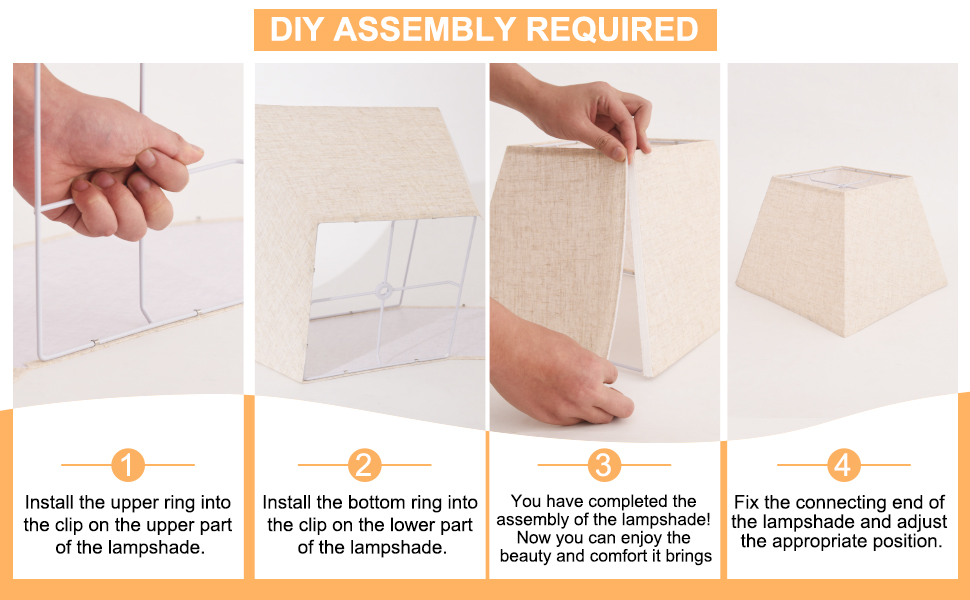 DIY ASSEMBLY REQUIRED

1

Install the upper ring into the clip on the upper part of the lampshade.

2

Install the bottom ring into the clip on the lower part of the lampshade.

3

You have completed the assembly of the lampshade! Now you can enjoy the beauty and comfort it brings

4

Fix the connecting end of the lampshade and adjust the appropriate position.