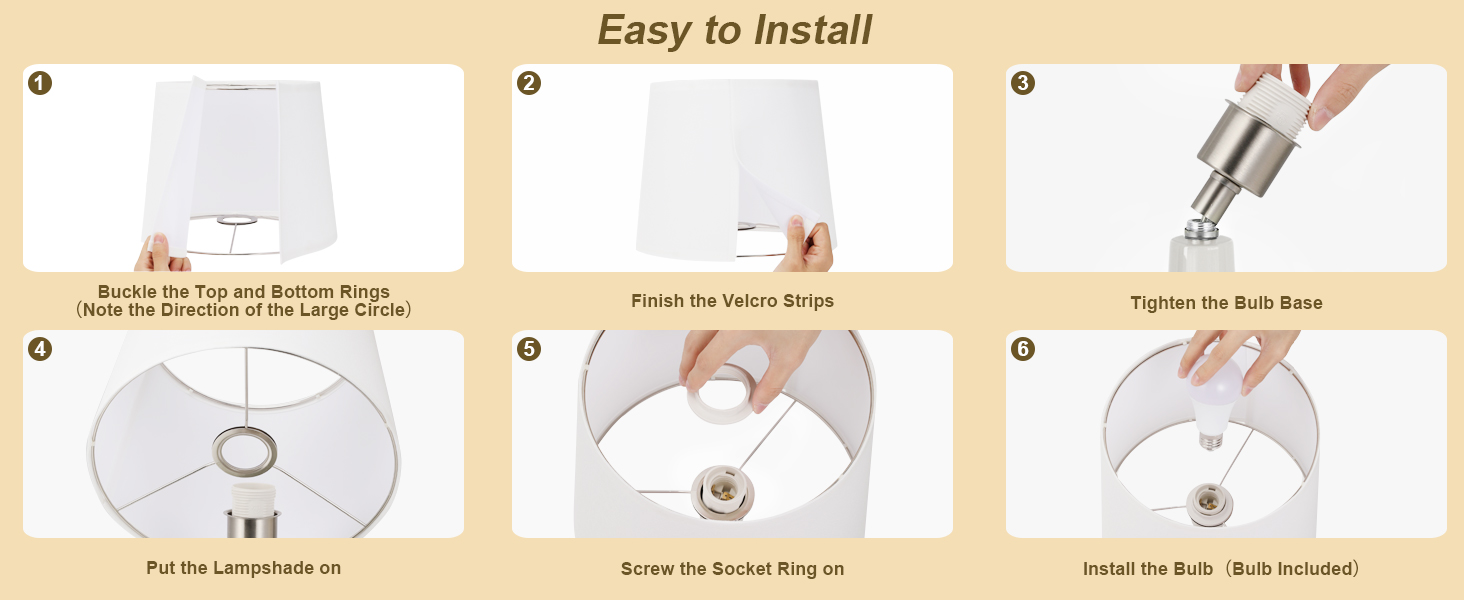 Easy to Install

1
Buckle the Top and Bottom Rings
（Note the Direction of the Large Circle）

2
Finish the Velcro Strips

3
Tighten the Bulb Base

4
Put the Lampshade on

5
Screw the Socket Ring on

6
Install the Bulb（Bulb Included）