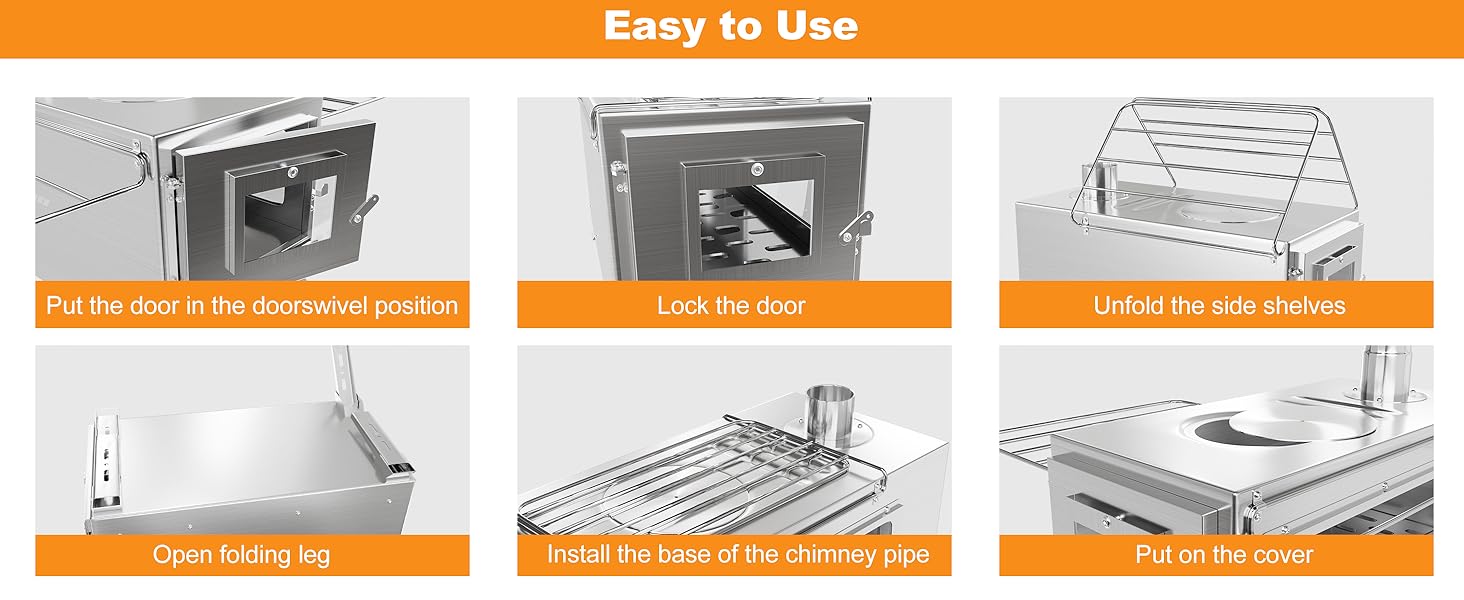 Easy to Use

Put the door in the doorswivel position

Lock the door

Unfold the side shelves

Open folding leg

Install the base of the chimney pipe

Put on the cover