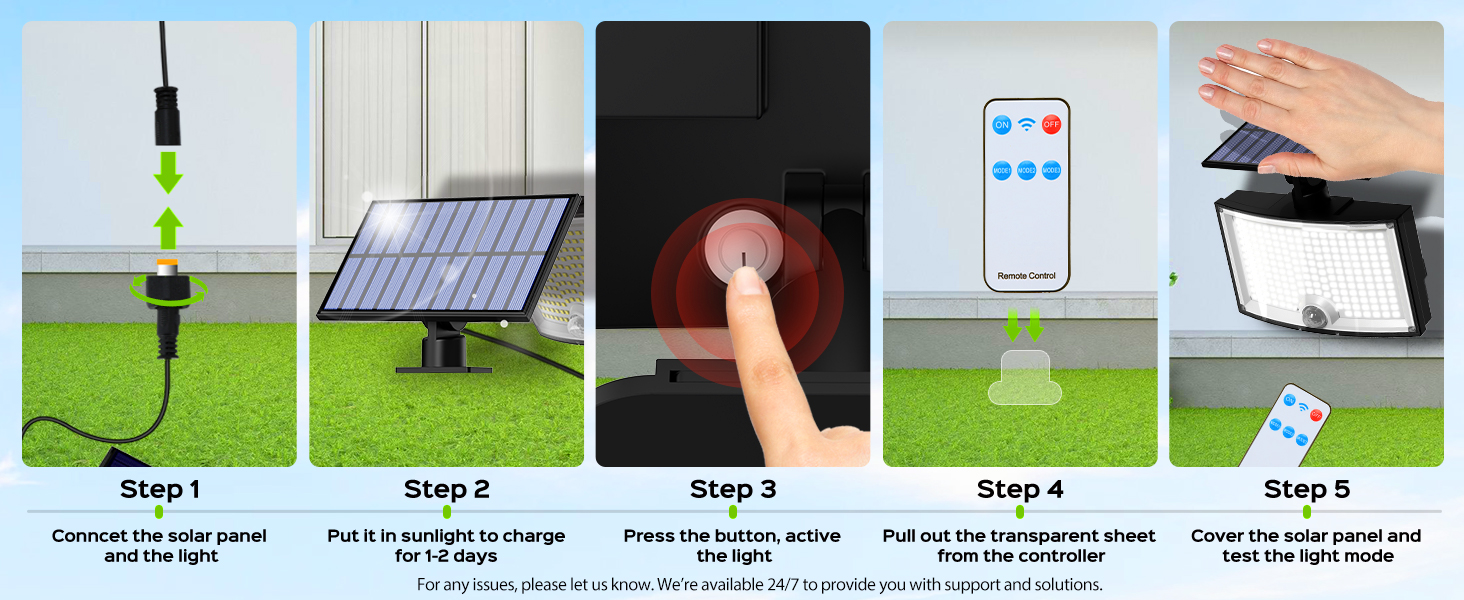 ON
OFF
MODE1
MODE2
MODE3
Remote Control

Step 1
Conncet the solar panel and the light

Step 2
Put it in sunlight to charge for 1-2 days

Step 3
Press the button, active the light

Step 4
Pull out the transparent sheet from the controller

Step 5
Cover the solar panel and test the light mode

For any issues, please let us know. We're available 24/7 to provide you with support and solutions.