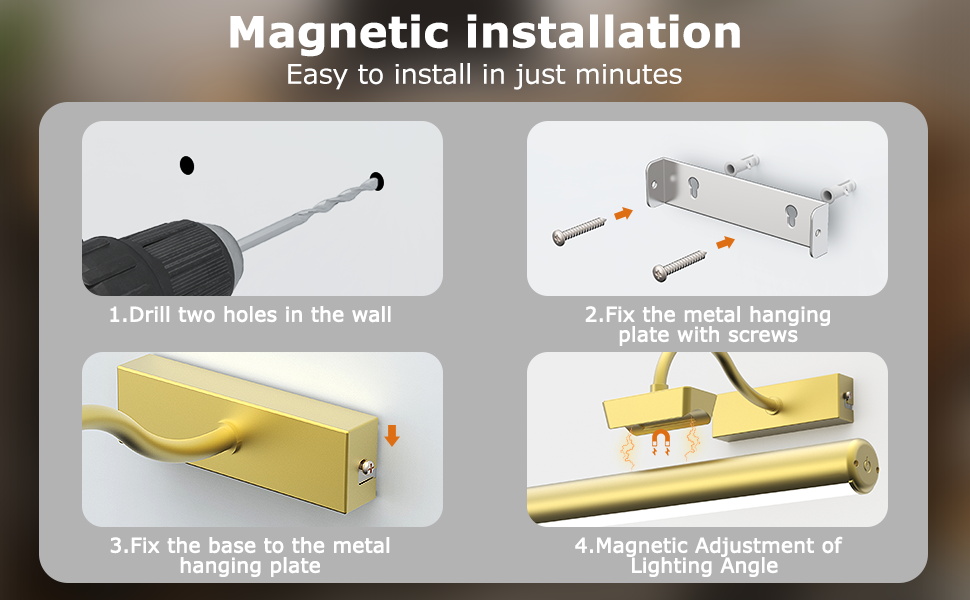 Magnetic installation
Easy to install in just minutes

1.Drill two holes in the wall

2.Fix the metal hanging plate with screws

3.Fix the base to the metal hanging plate

4.Magnetic Adjustment of Lighting Angle