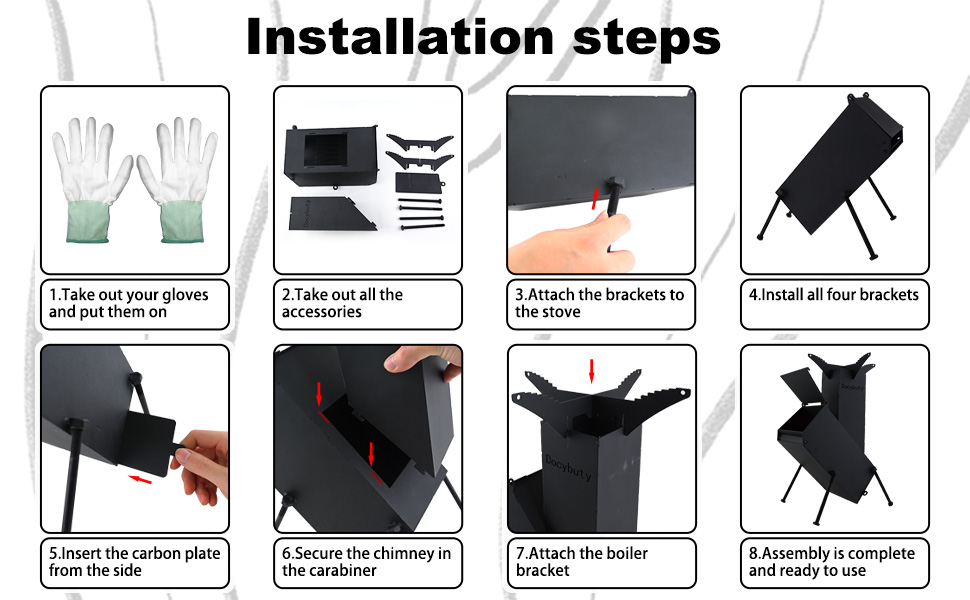 Installation steps

1.Take out your gloves and put them on

2.Take out all the accessories

3.Attach the brackets to the stove

4.Install all four brackets

5.Insert the carbon plate from the side

6.Secure the chimney in the carabiner

Docybuty

7.Attach the boiler bracket

Docybuty

8.Assembly is complete and ready to use