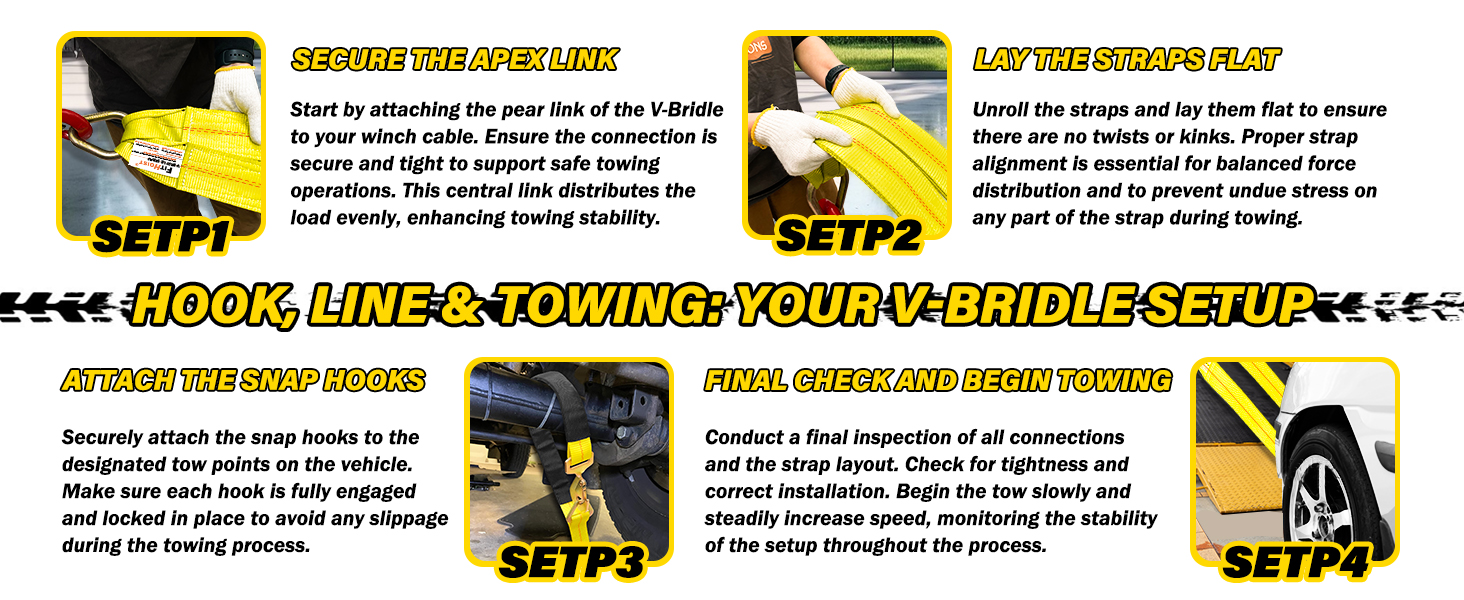 SETP1

SECURE THE APEX LINK

Start by attaching the pear link of the V-Bridle to your winch cable. Ensure the connection is secure and tight to support safe towing operations. This central link distributes the load evenly, enhancing towing stability.

SETP2

LAY THE STRAPS FLAT

Unroll the straps and lay them flat to ensure there are no twists or kinks. Proper strap alignment is essential for balanced force distribution and to prevent undue stress on any part of the strap during towing.

HOOK, LINE & TOWING: YOUR V-BRIDLE SETUP

ATTACH THE SNAP HOOKS

Securely attach the snap hooks to the designated tow points on the vehicle. Make sure each hook is fully engaged and locked in place to avoid any slippage during the towing process.

SETP3

FINAL CHECK AND BEGIN TOWING

Conduct a final inspection of all connections and the strap layout. Check for tightness and correct installation. Begin the tow slowly and steadily increase speed, monitoring the stability of the setup throughout the process.

SETP4