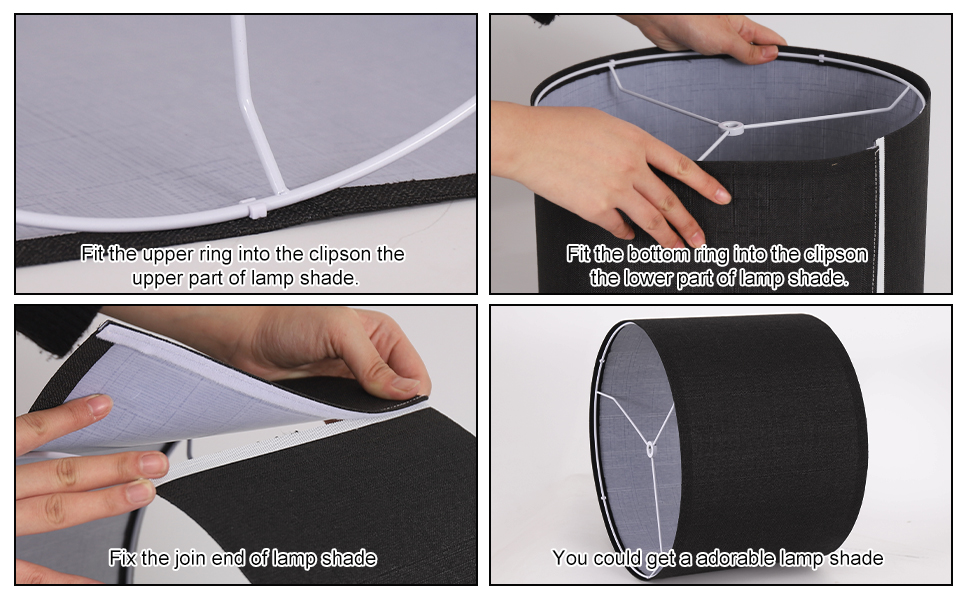 Fit the upper ring into the clipson the upper part of lamp shade.

Fit the bottom ring into the clipson the lower part of lamp shade.

Fix the join end of lamp shade

You could get a adorable lamp shade