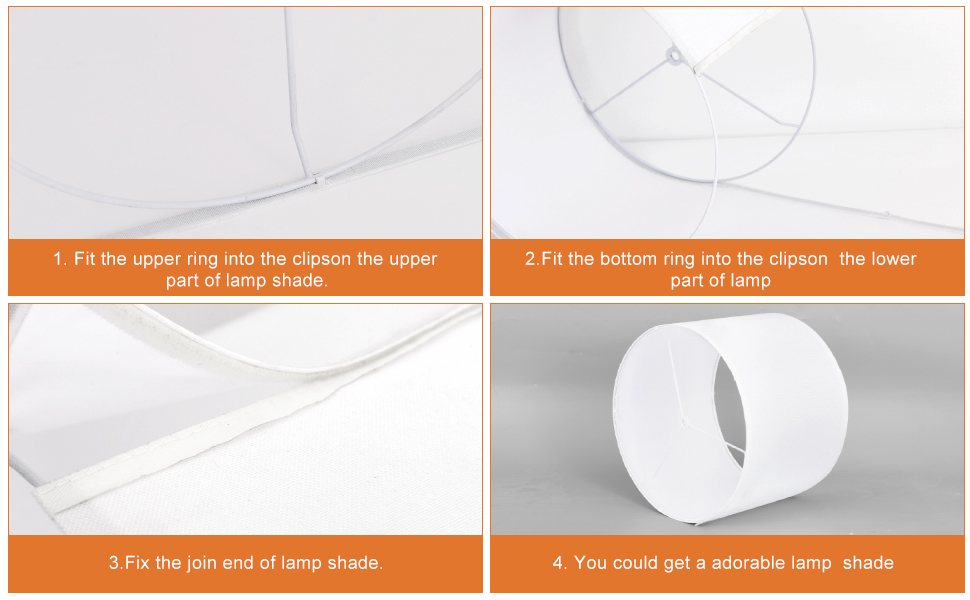 1. Fit the upper ring into the clipson the upper part of lamp shade.

2.Fit the bottom ring into the clipson the lower part of lamp

3.Fix the join end of lamp shade.

4. You could get a adorable lamp shade